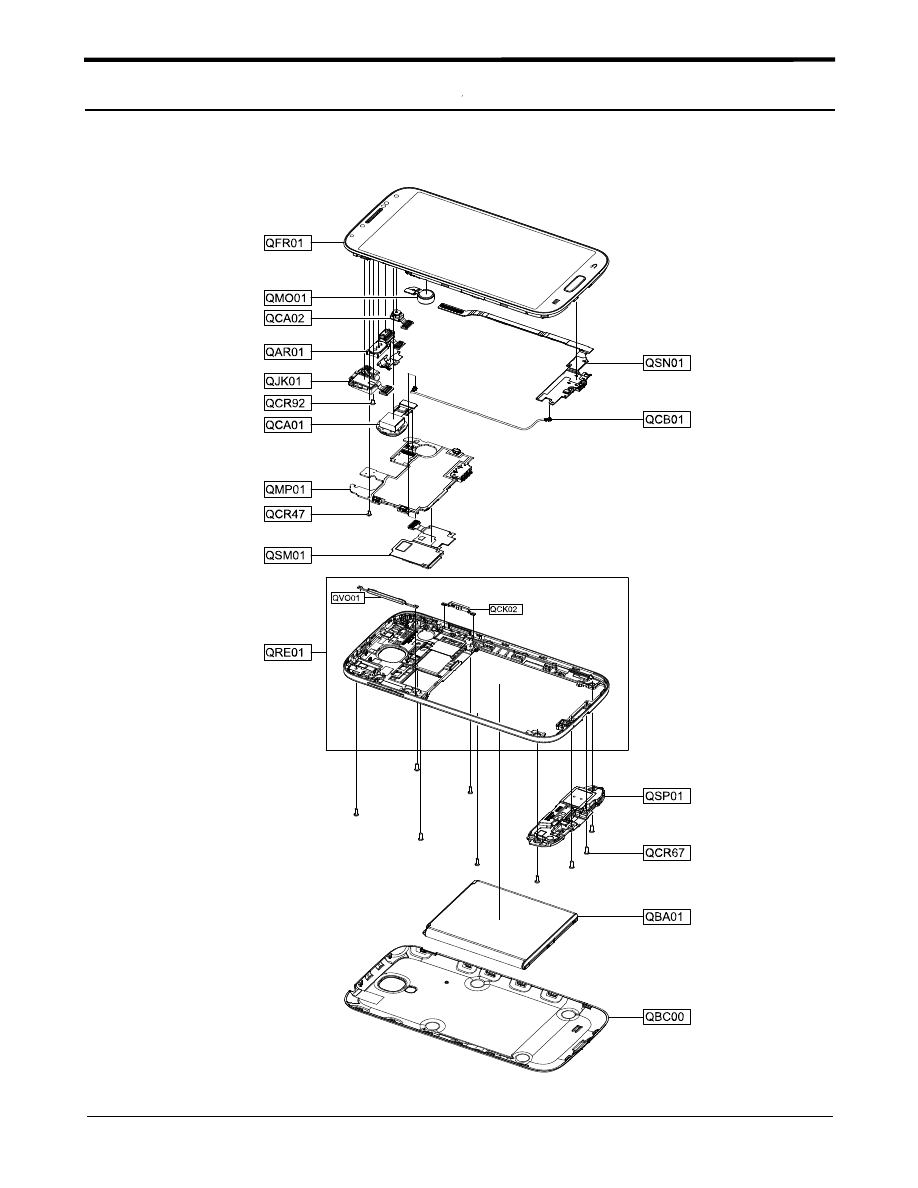 QFR01

QMO01

QCA02

QAR01

QJK01

QCR92

QCA01

QMP01

QCR47

QSM01

QSN01

QCB01

QVO01

QCK02

QRE01

QSP01

QCR67

QBA01

QBC00