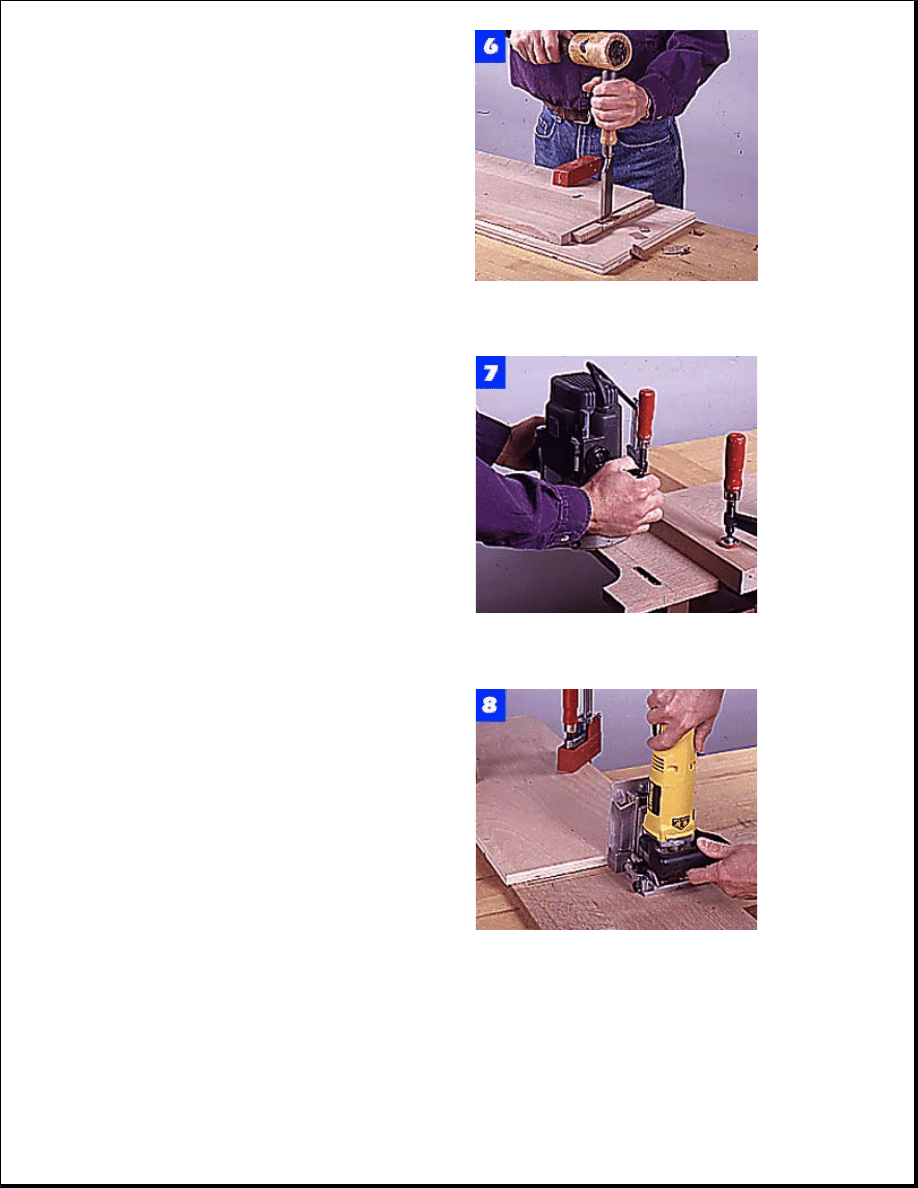 6

7

8