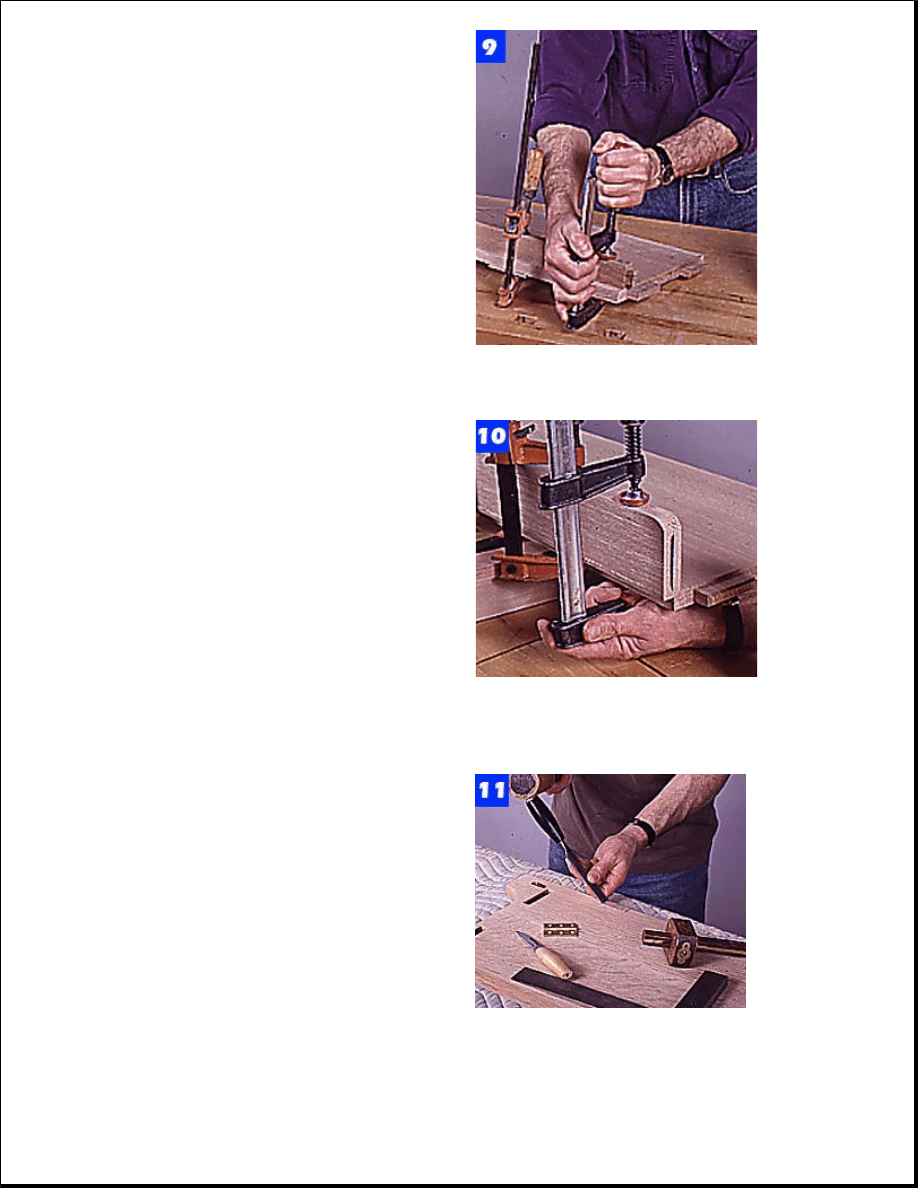 9

10

11