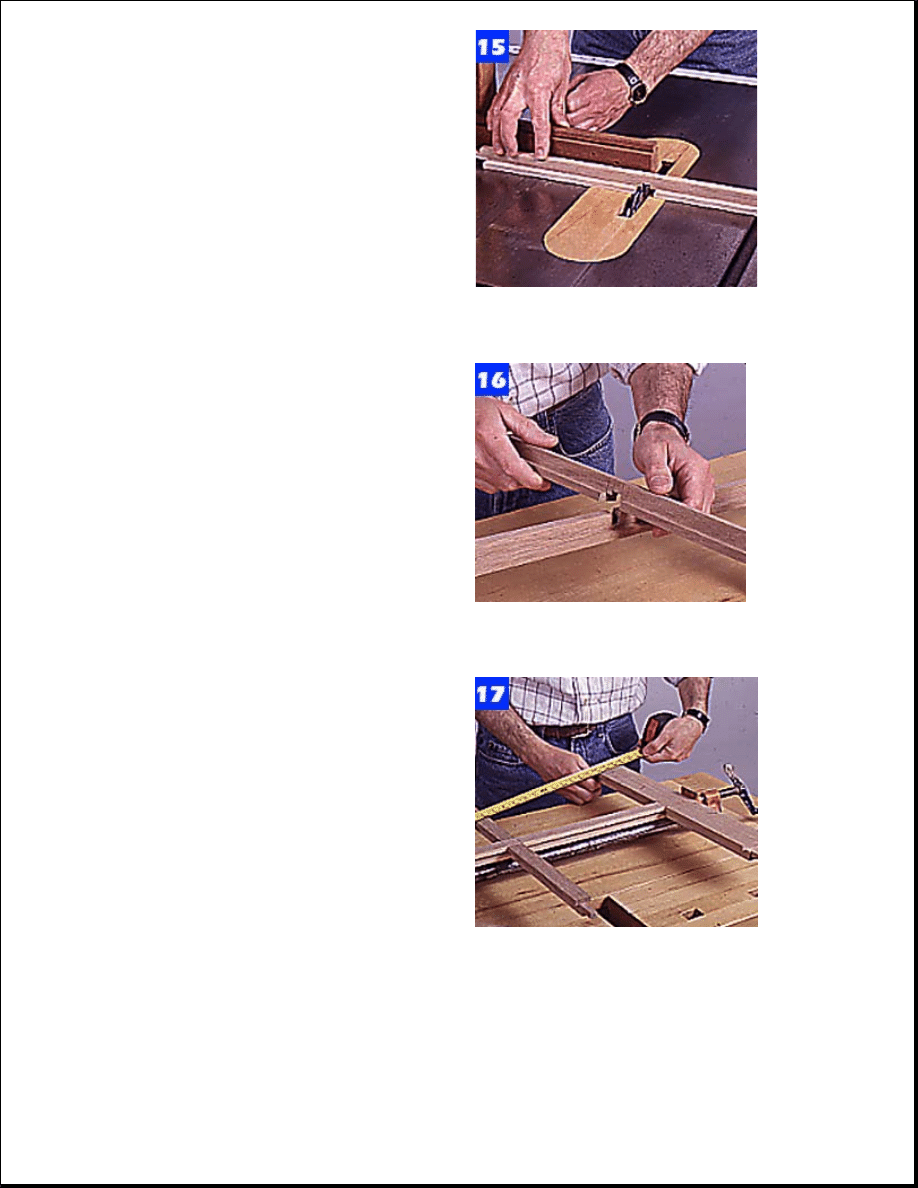 15

16

17