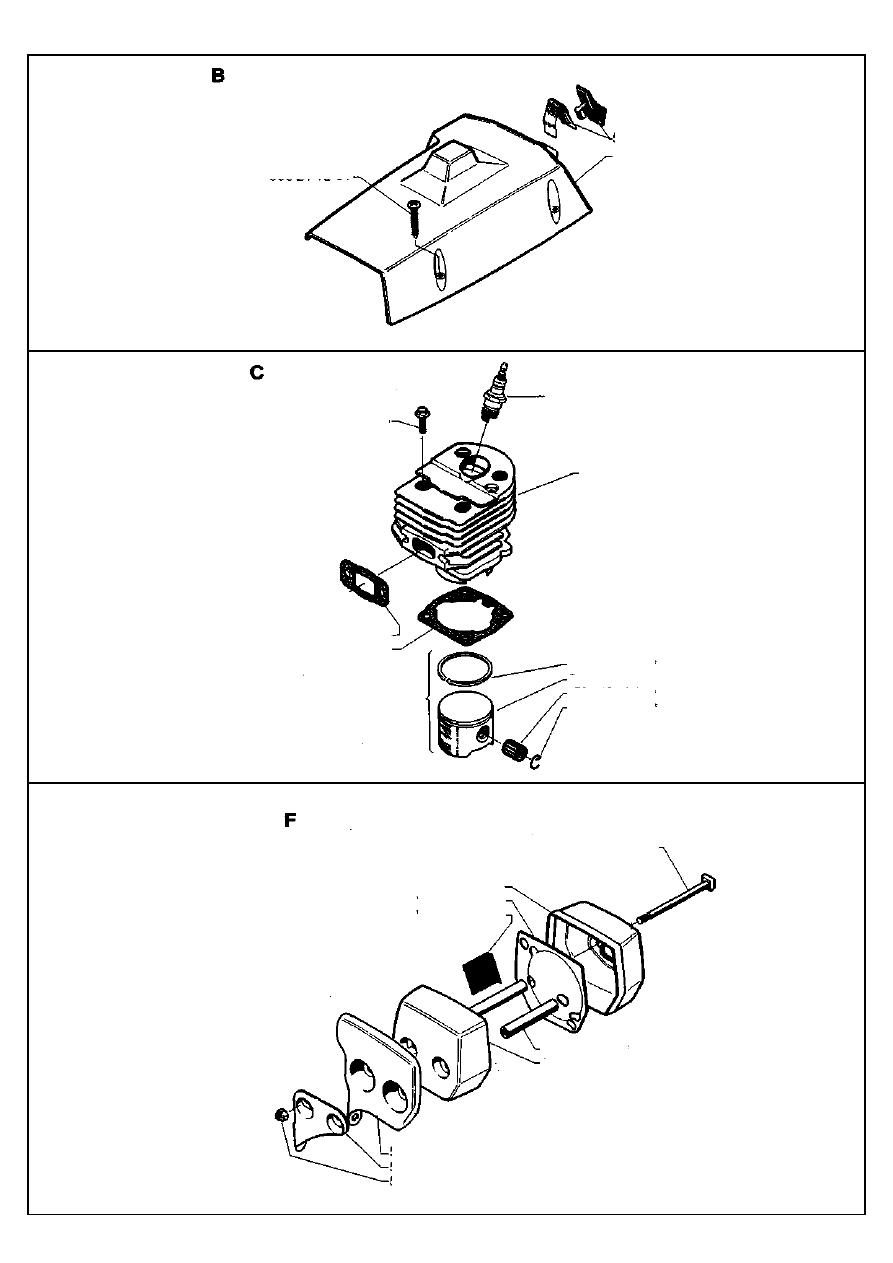 B

C

F