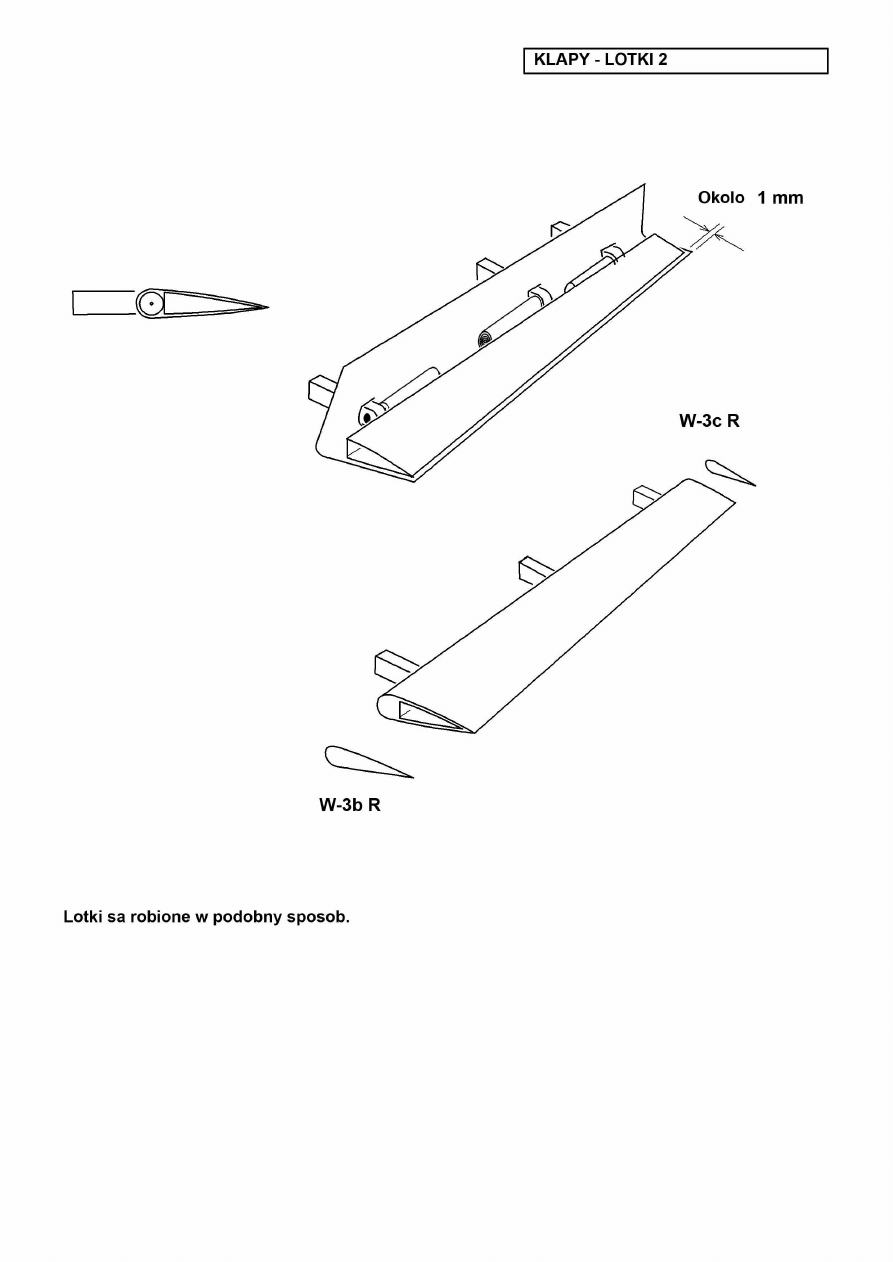 KLAPY - LOTKI 2

Okolo 1 mm

W-3c R

W-3b R

Lotki sa robione w podobny sposob.