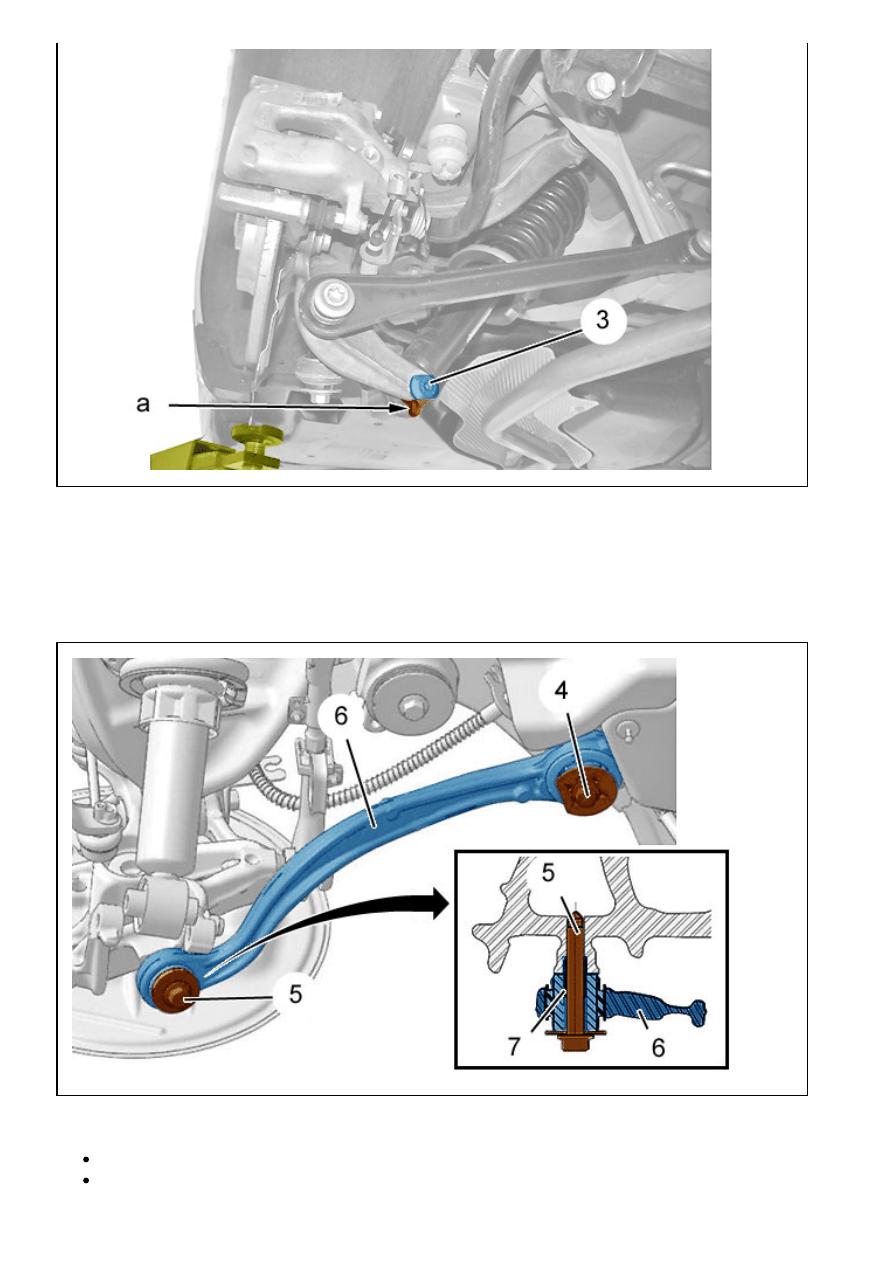 3
a

6
4
5
5
7
6