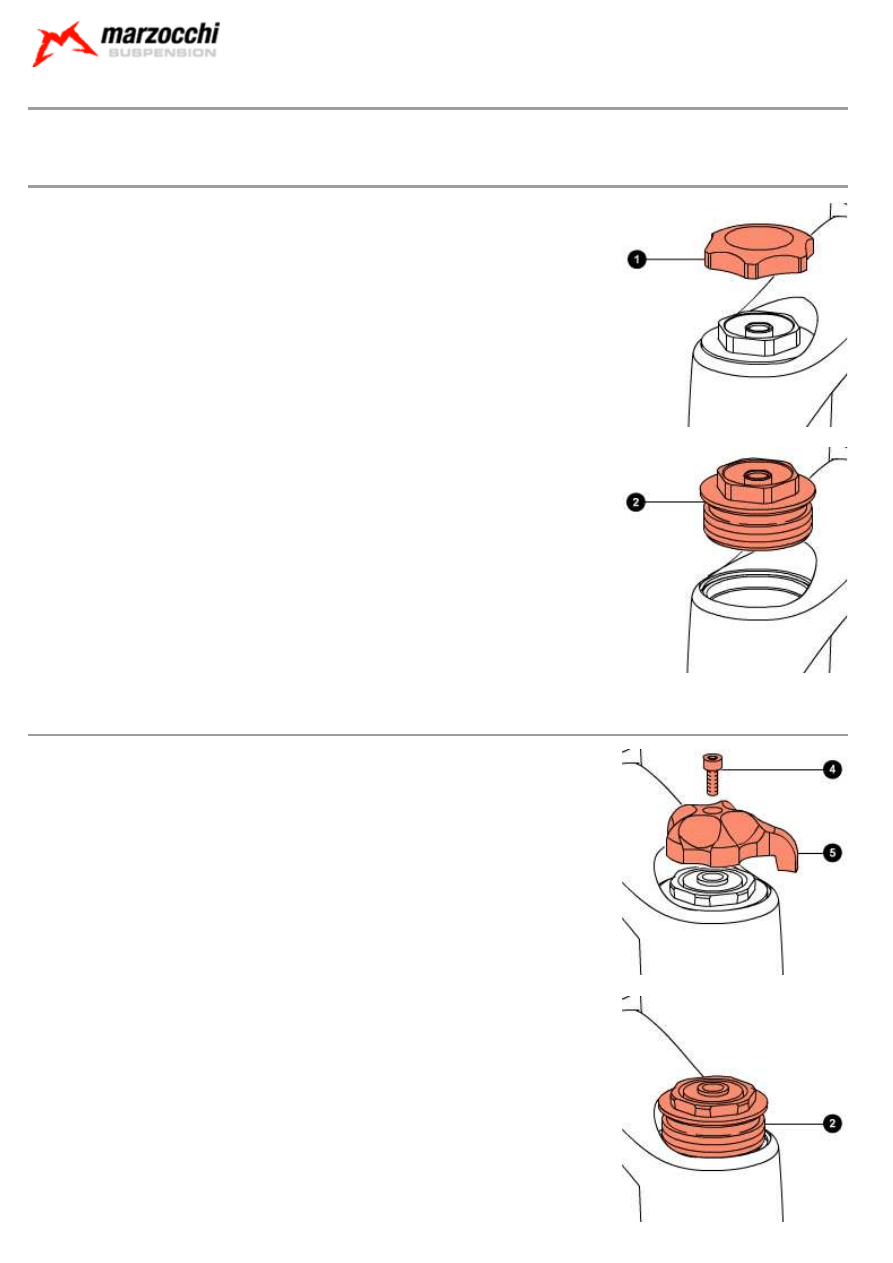 marzocchi
SUSPENSION

1

2

4

5

2