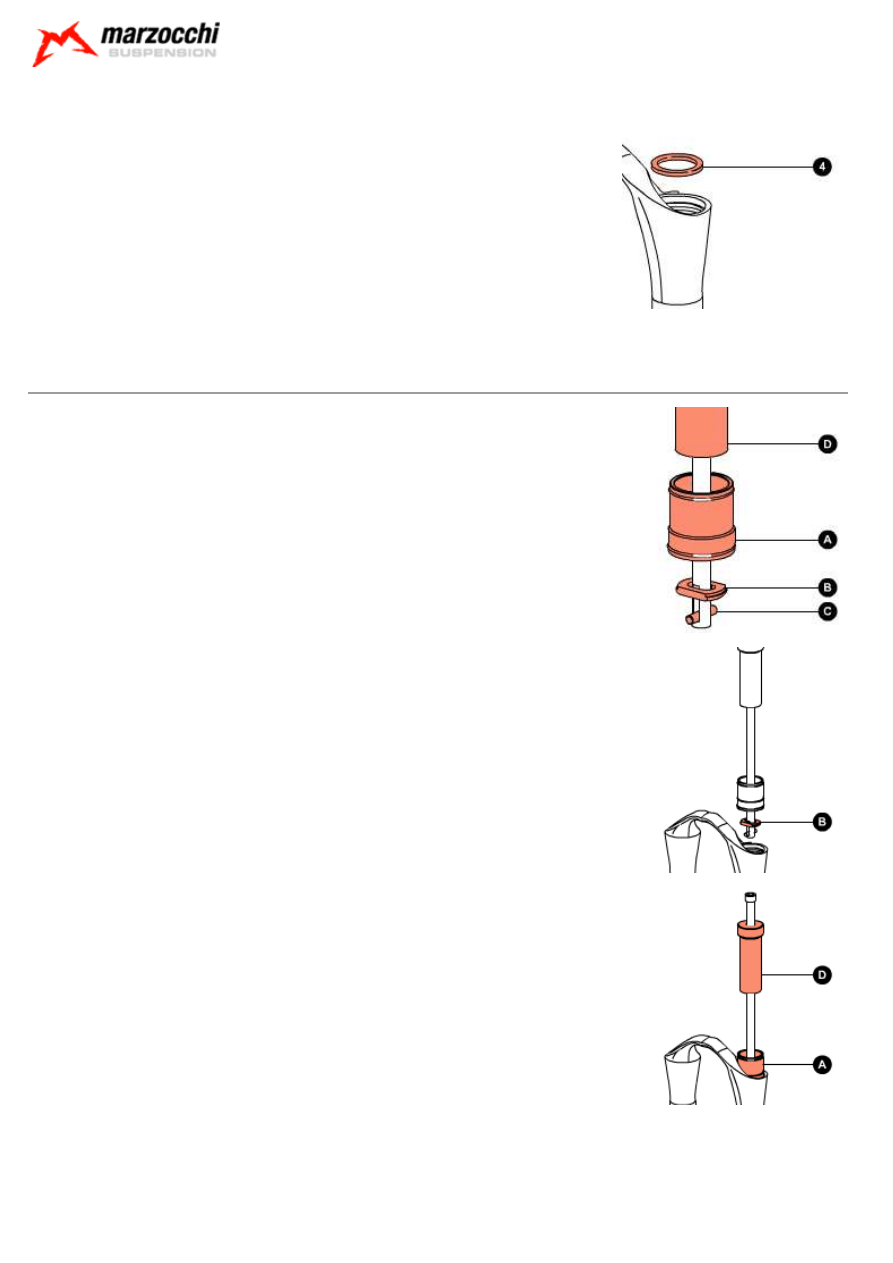 marzocchi
SUSPENSION

4

D

A

B

C

B

D

A