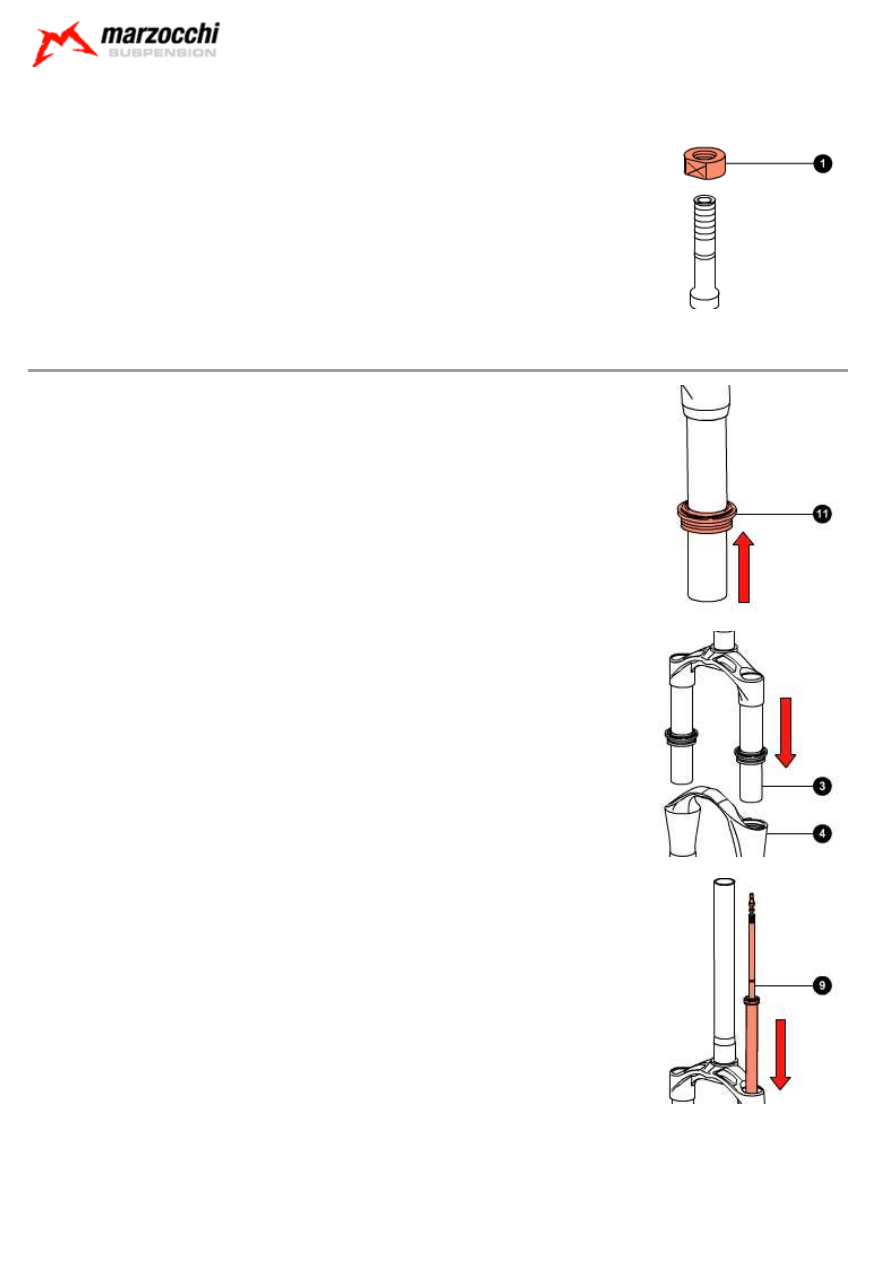 marzocchi
SUSPENSION

1

11

3

4

9