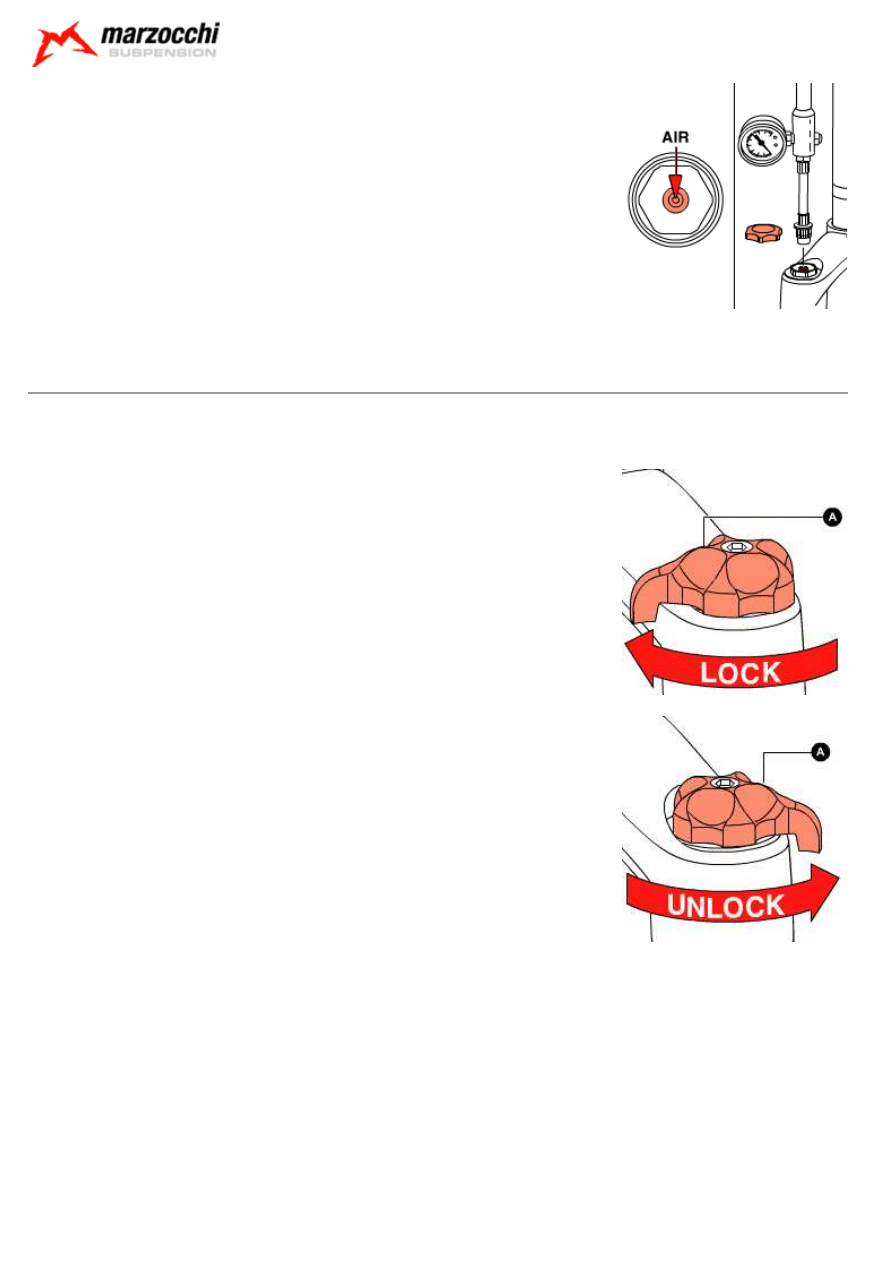 marzocchi
SUSPENSION

AIR

A

LOCK

A

UNLOCK