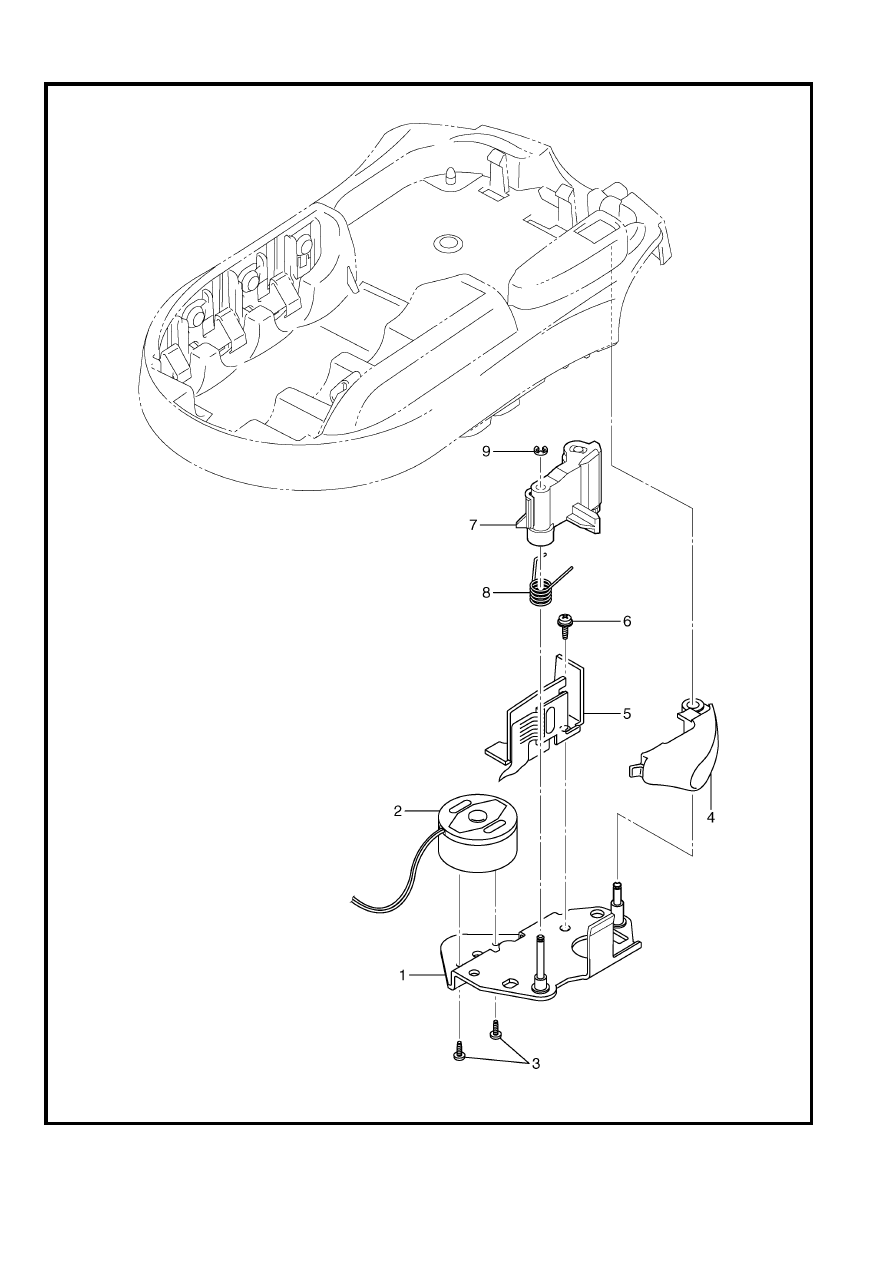 9
7
8
6
5
2
4
1
3