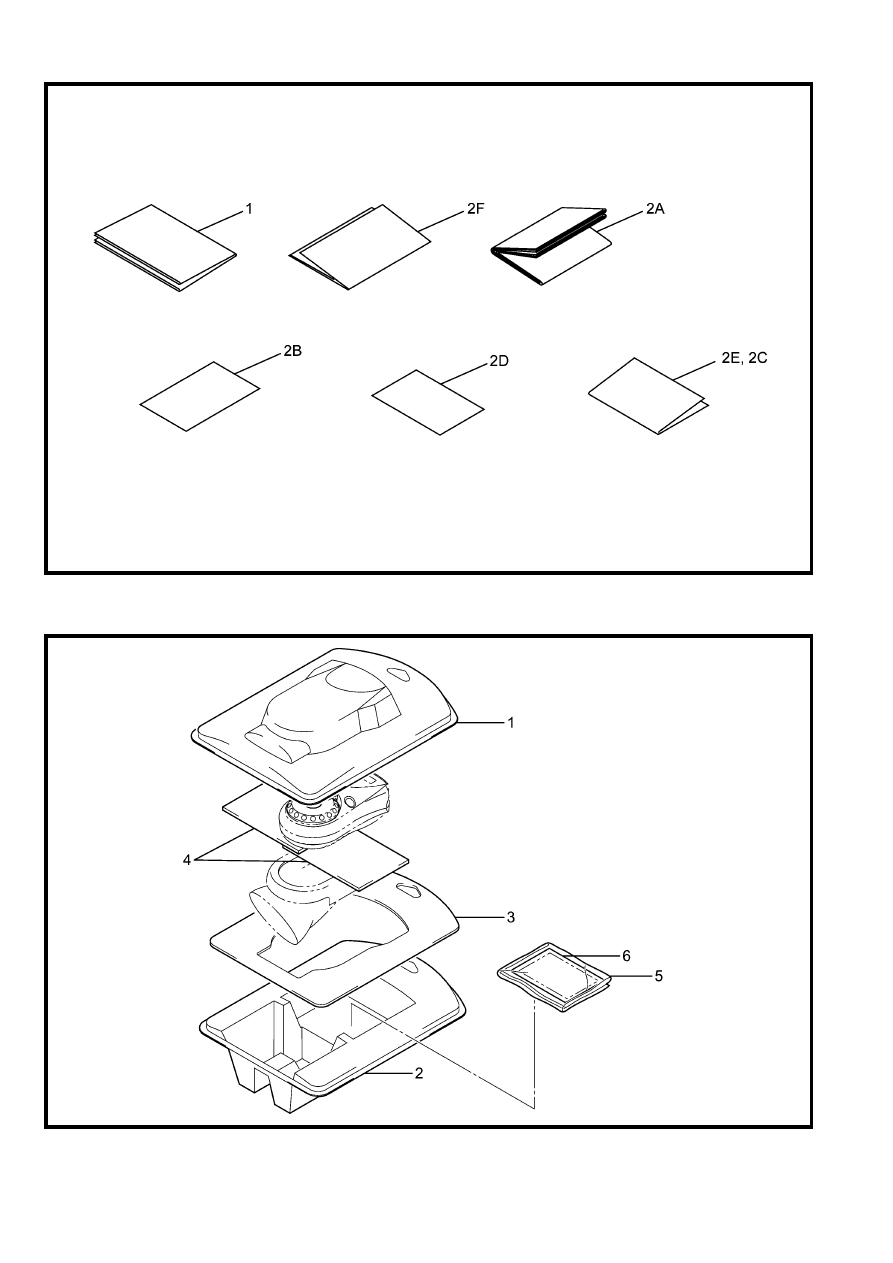 1
2F
2A
2B
2D
2E, 2C

1
4
3
6
5
2