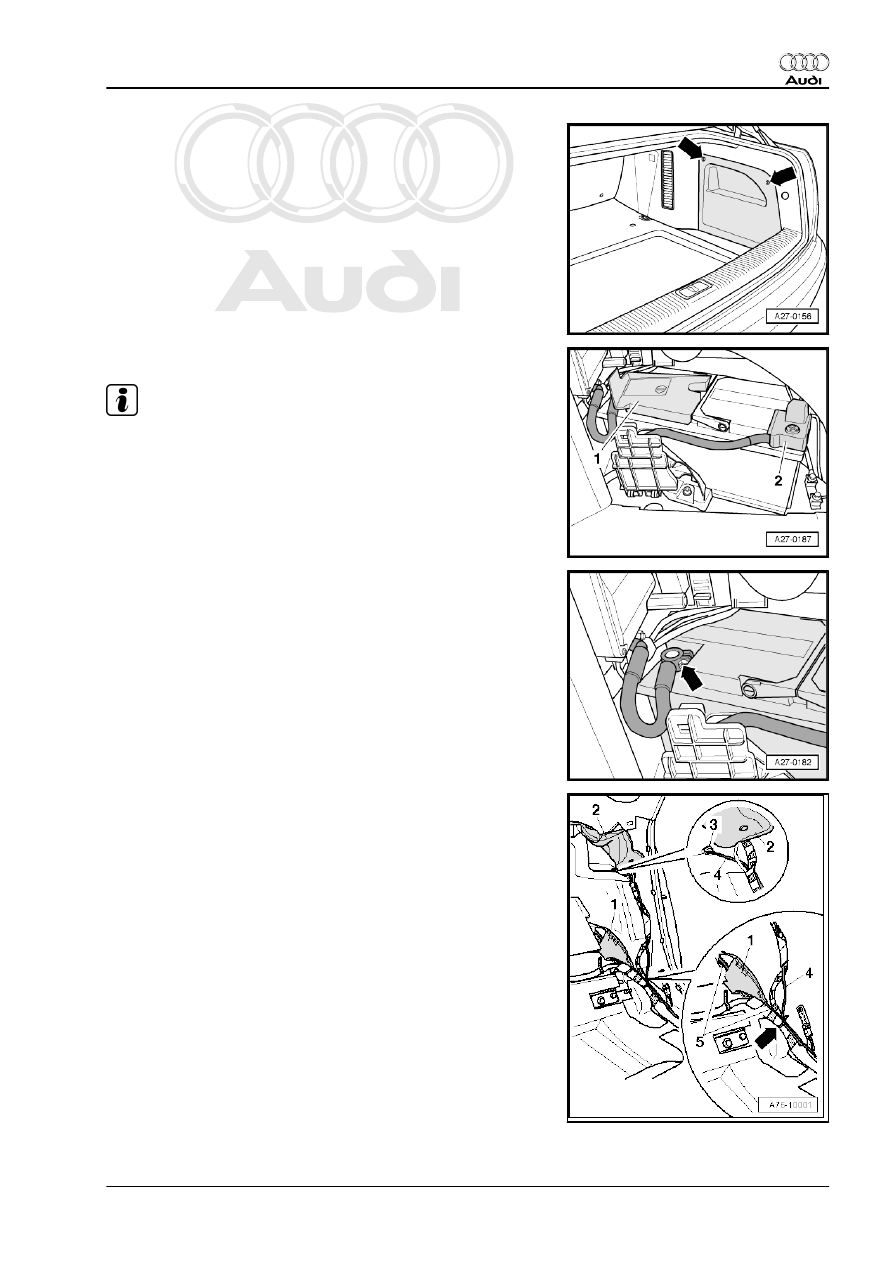 Audi

Audi

A27-0156

1

2

A27-0187

A27-0182

2

3

2

4

1

1

4

5

A70-10001