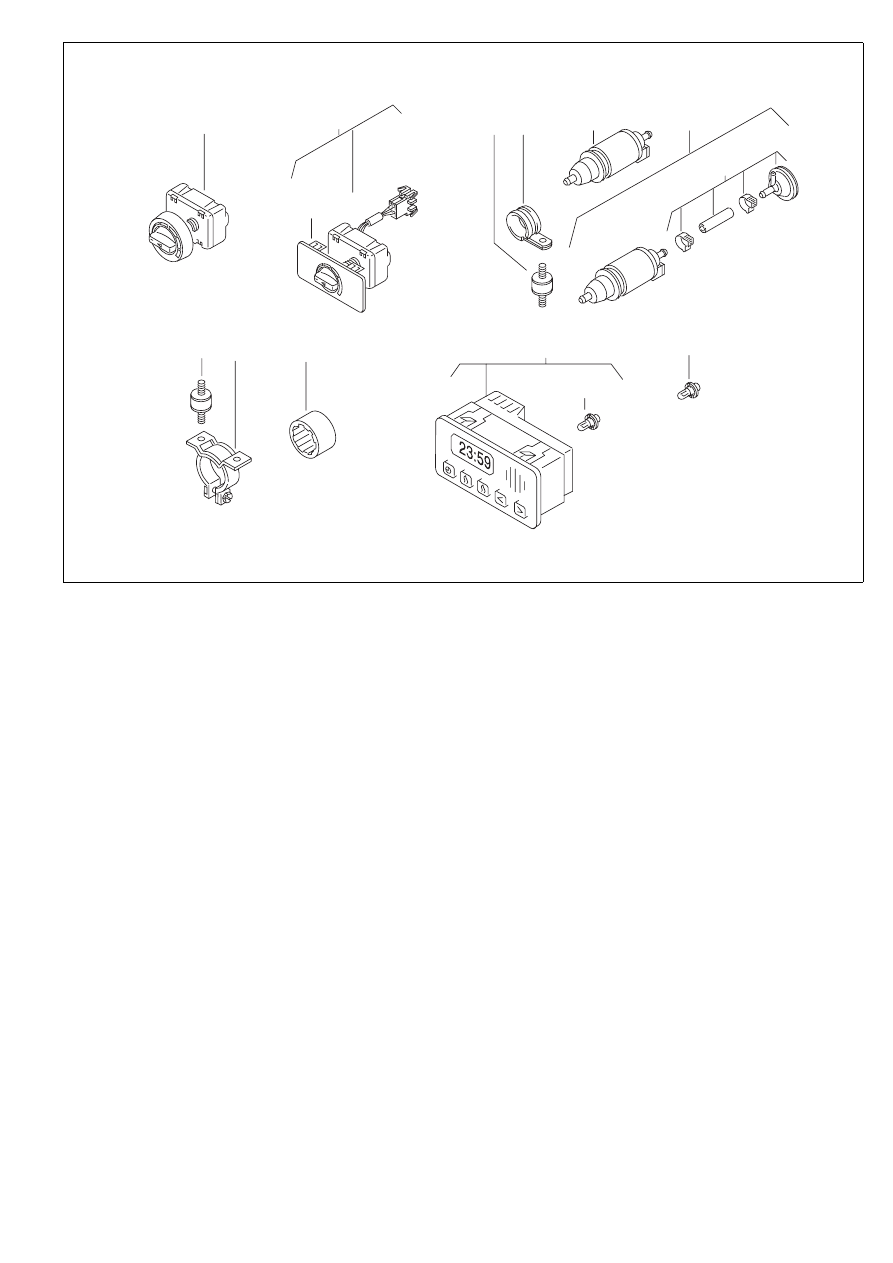 23:59