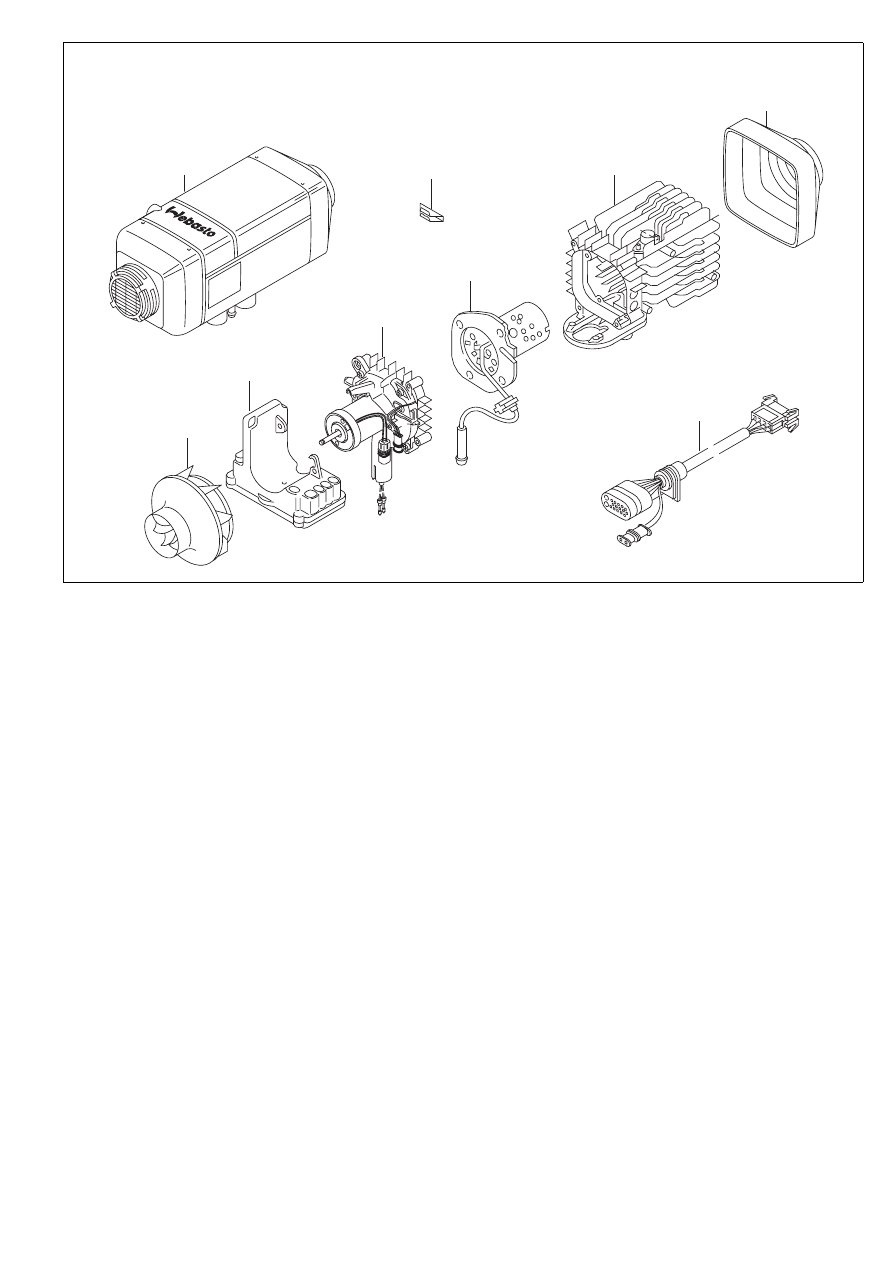 Webasto