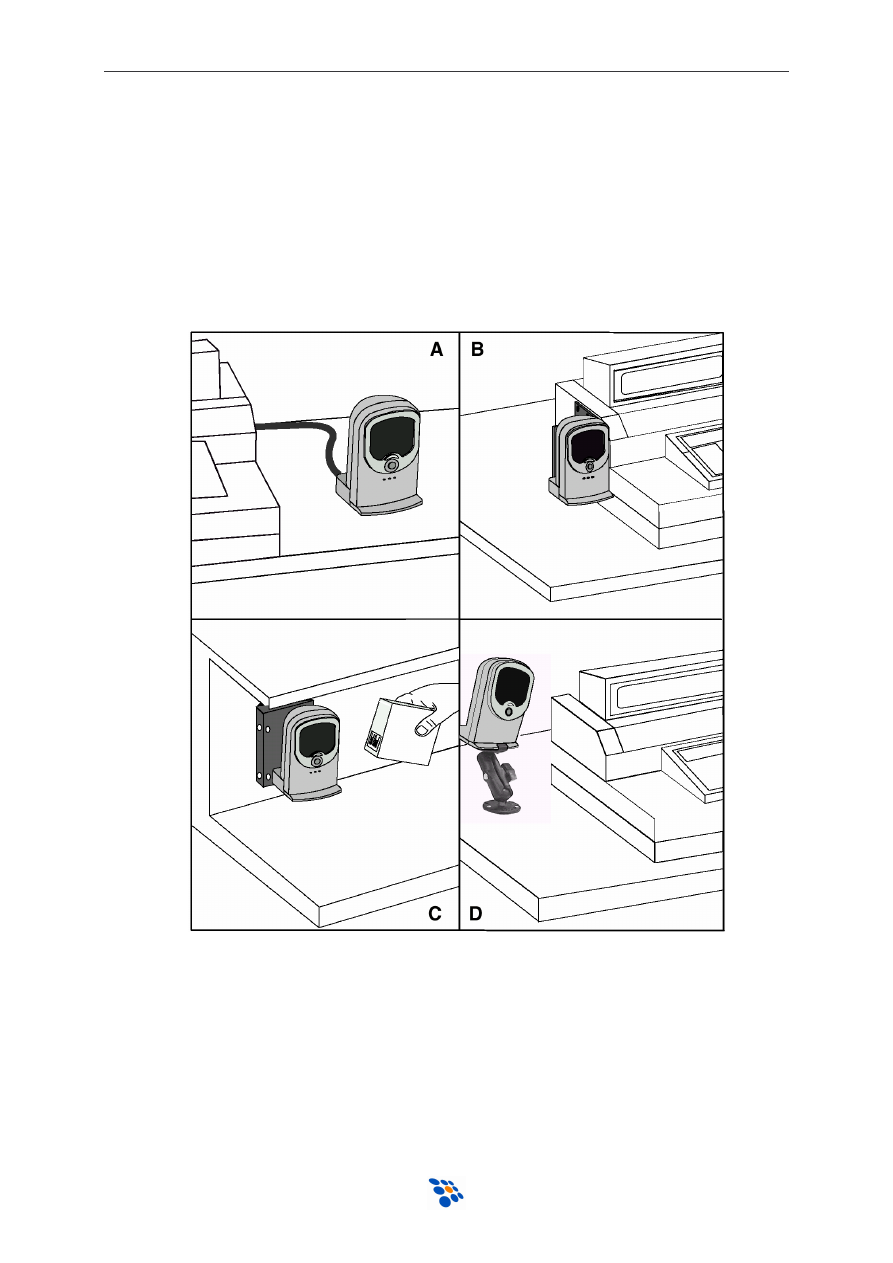 A
B
C
D