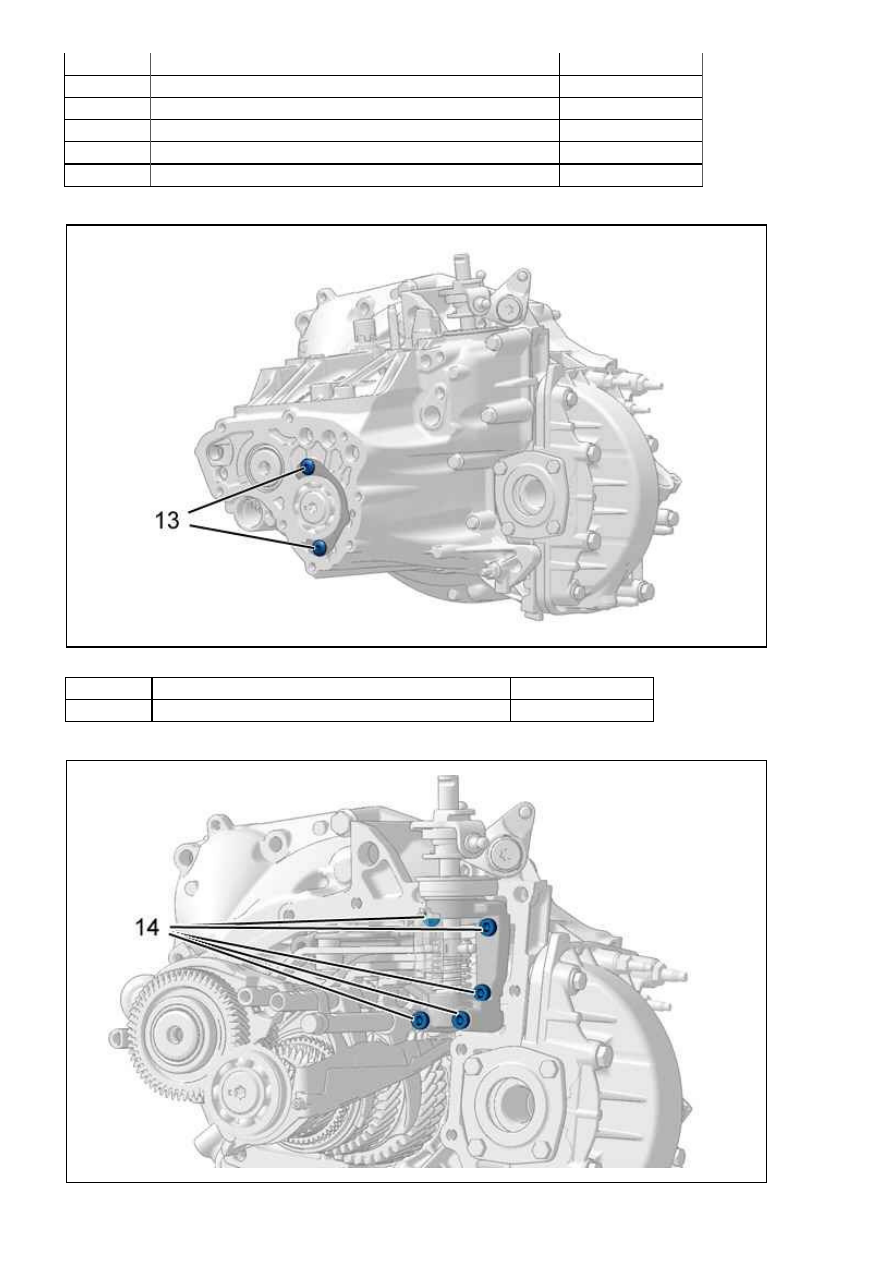 13

14