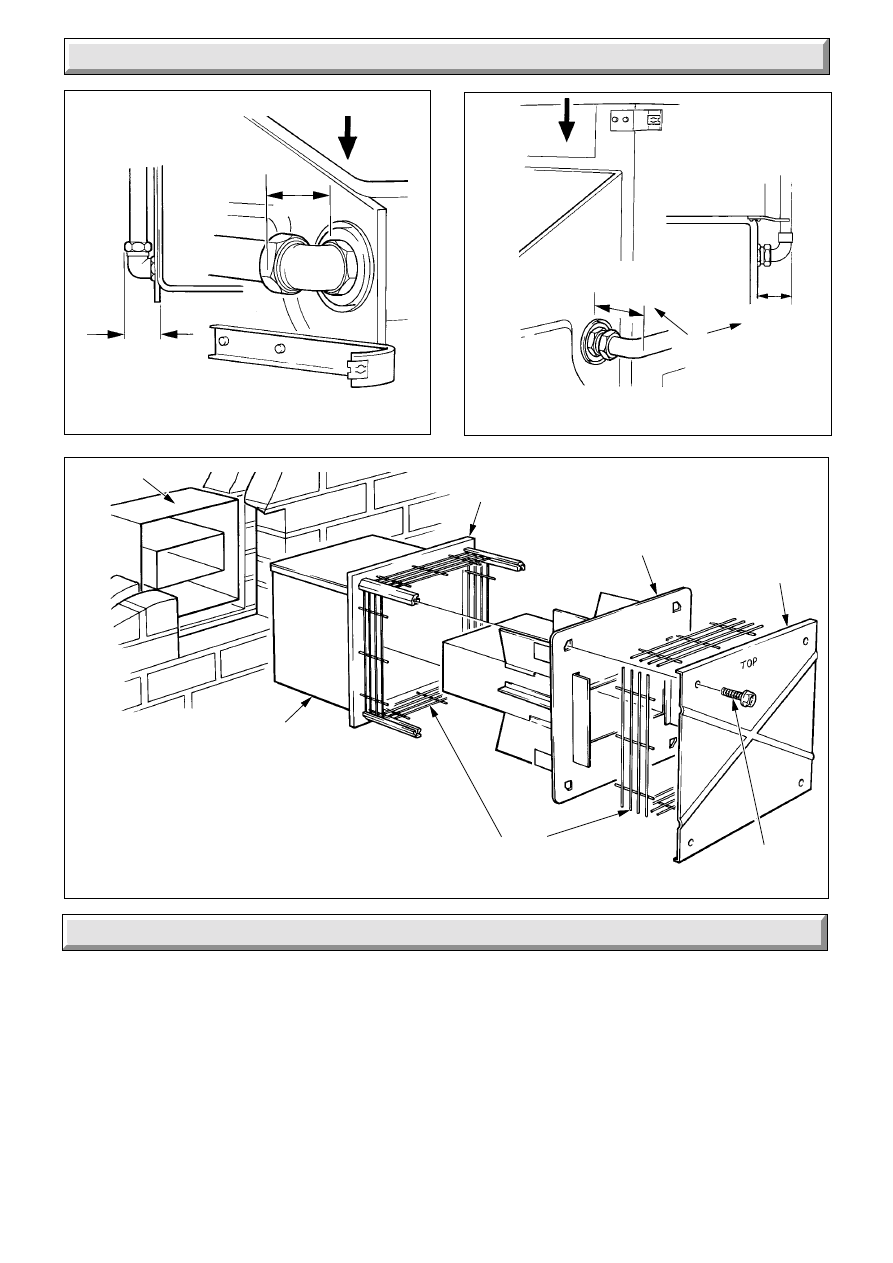 TOP