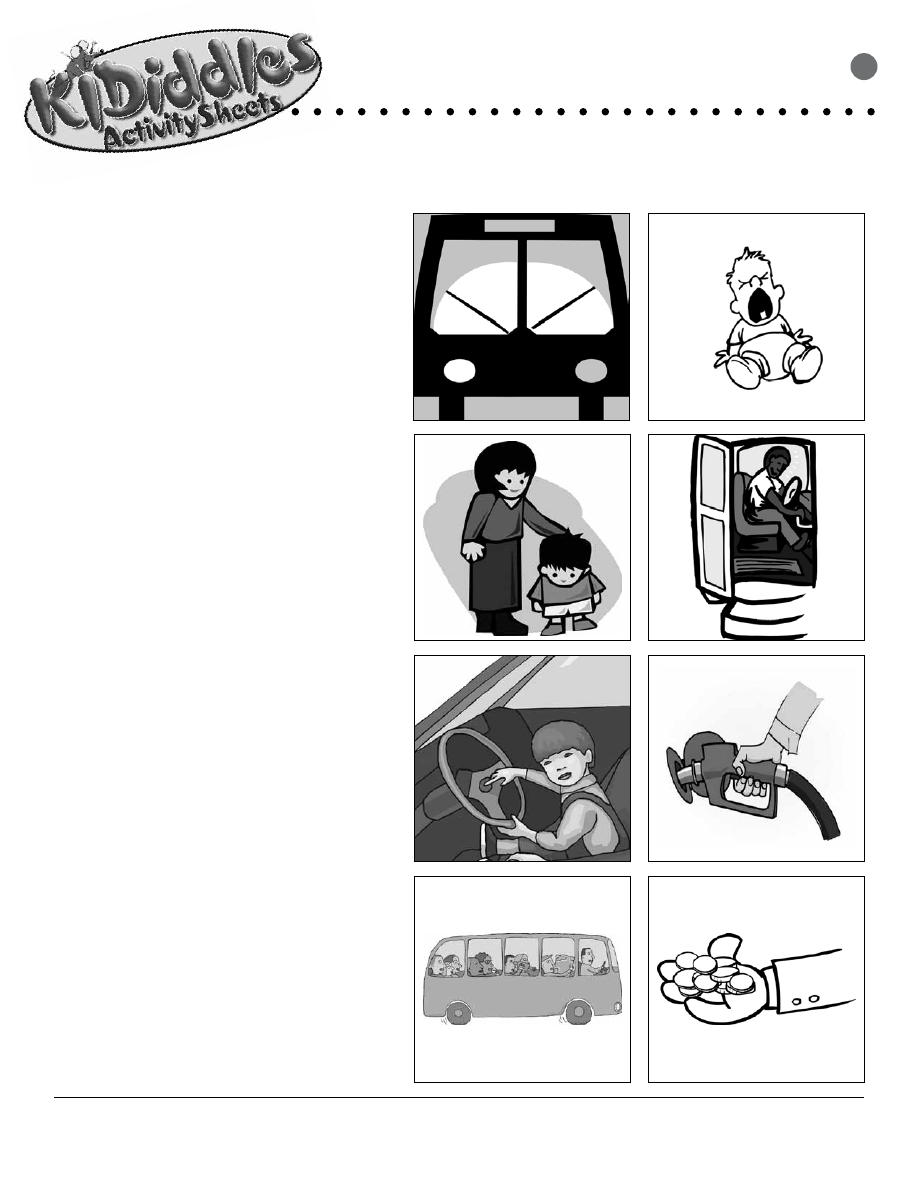 KIDiddles ActivitySheets