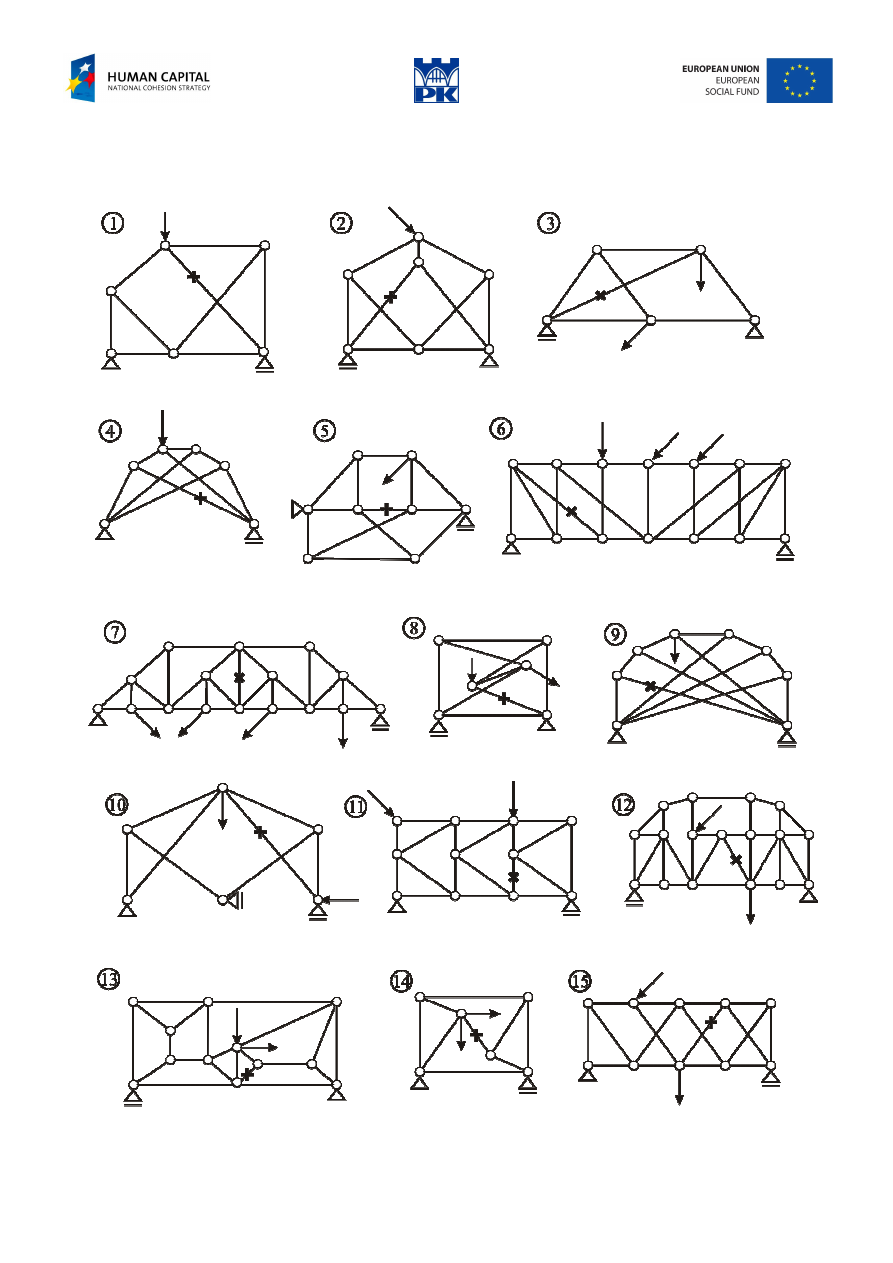 HUMAN CAPITAL
NATIONAL COHESION STRATEGY

PK

EUROPEAN UNION
EUROPEAN
SOCIAL FUND

1
2
3
4
5
6
7
8
9
10
11
12
13
14
15