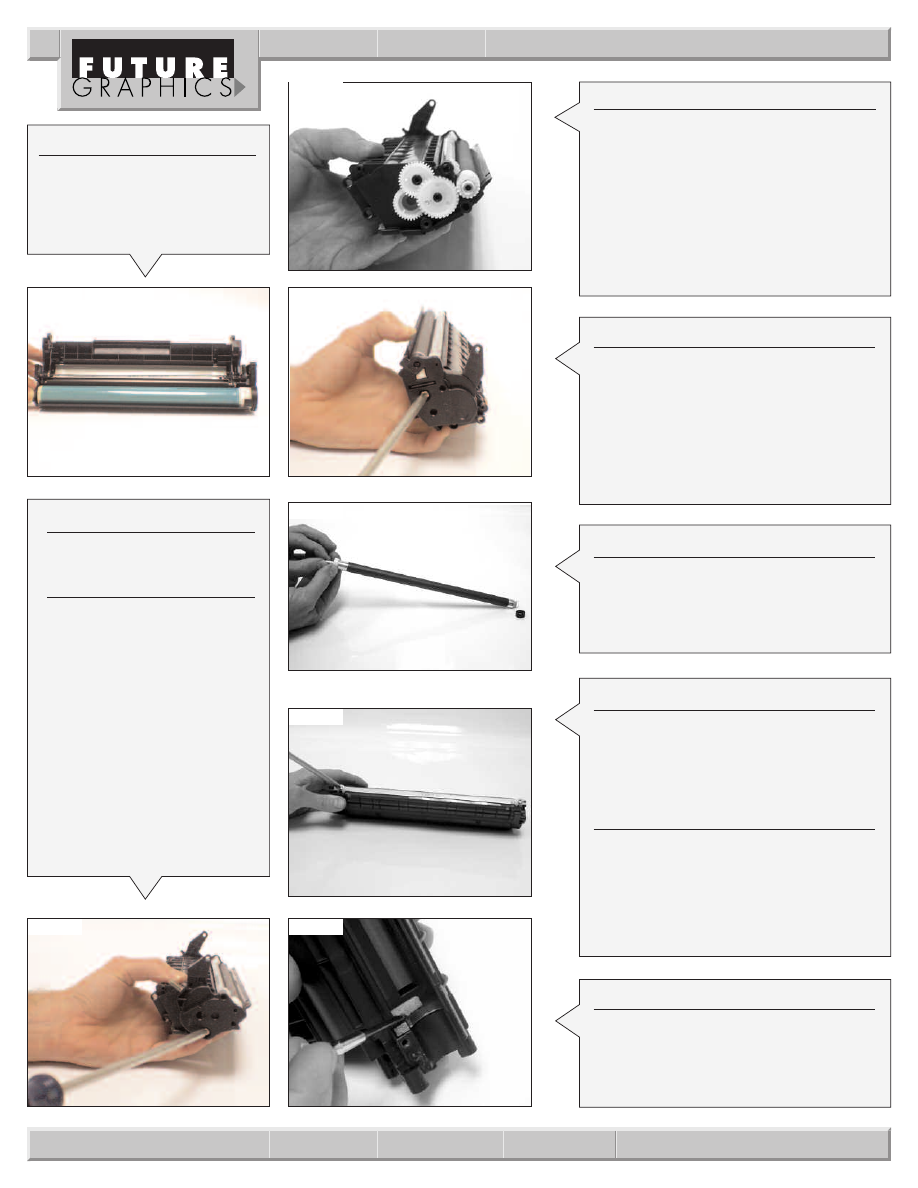 FUTURE GRAPHICS