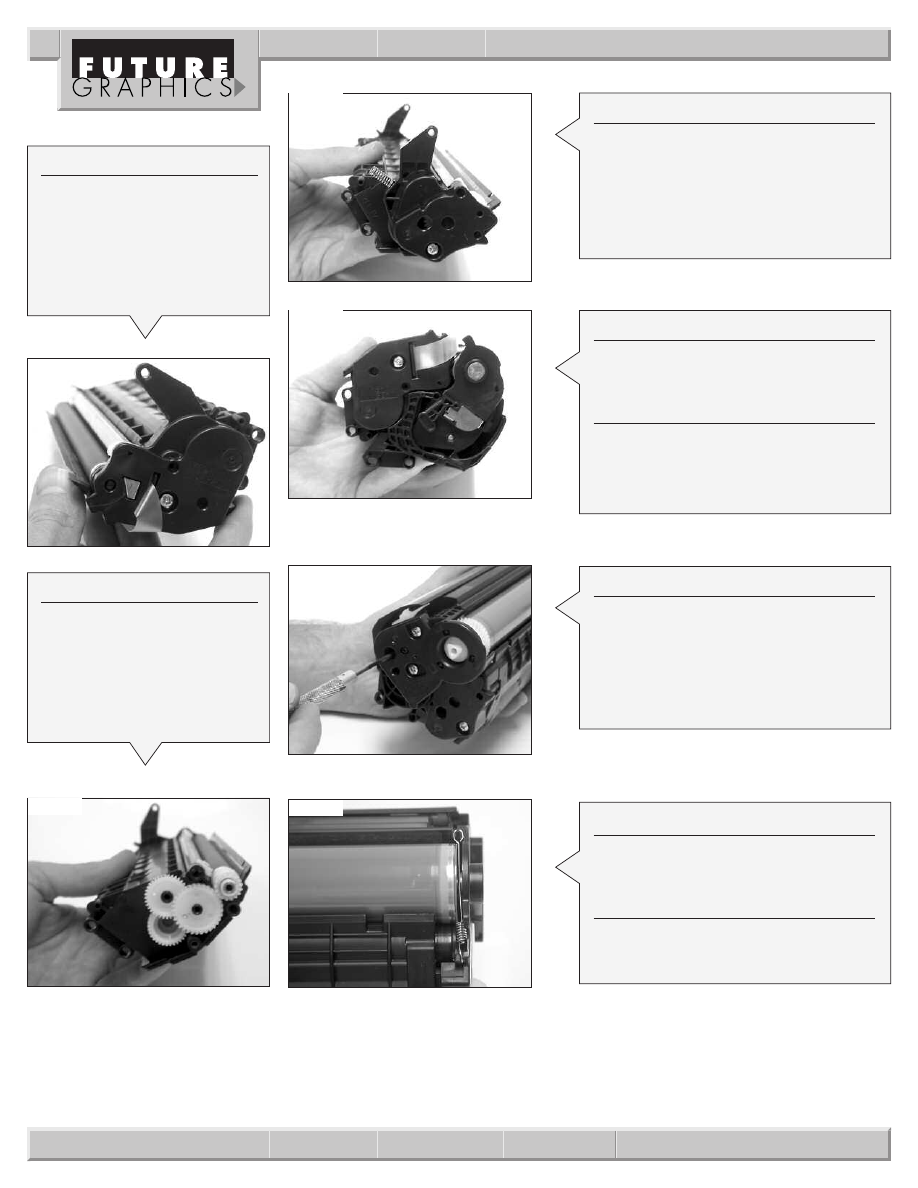 FUTURE
GRAPHICS