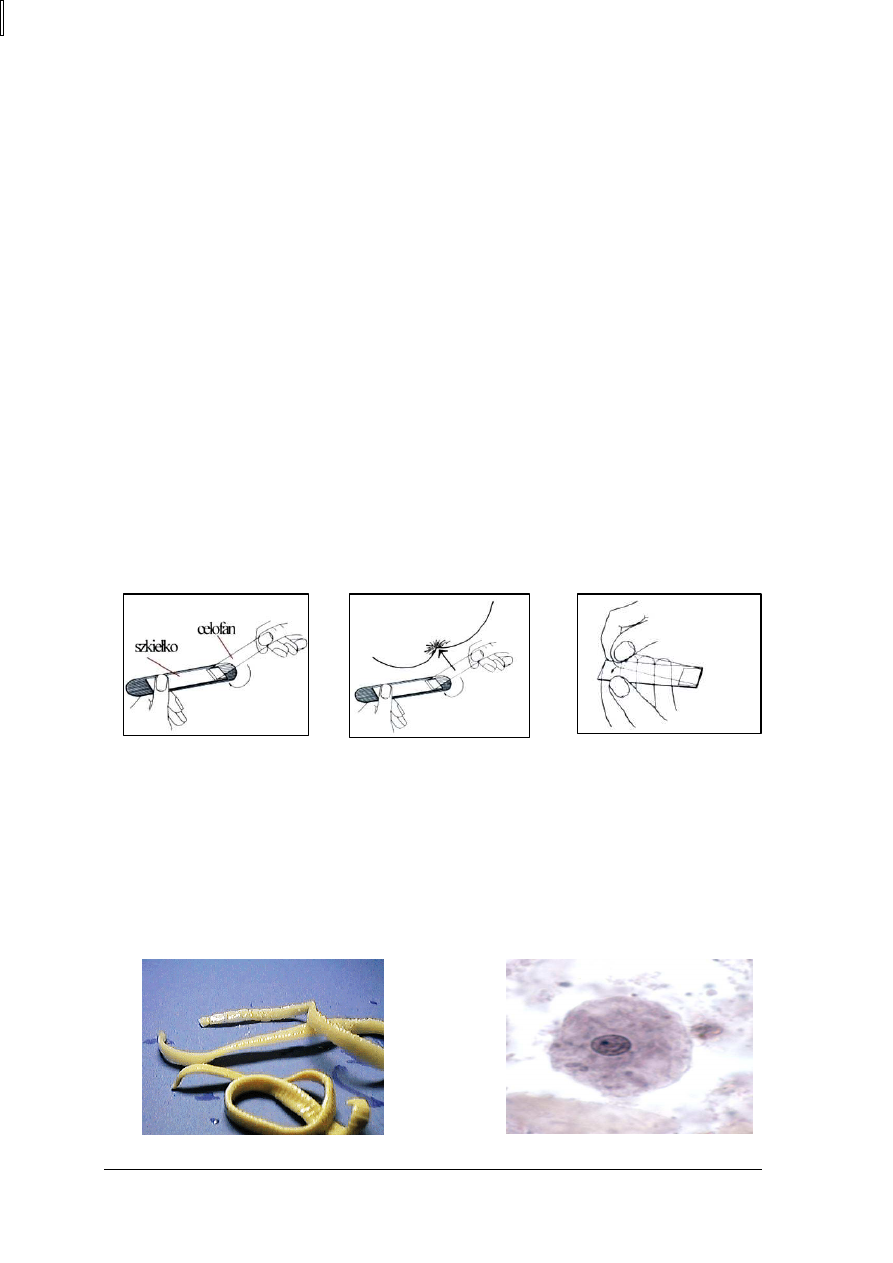 szkiełko

celofan