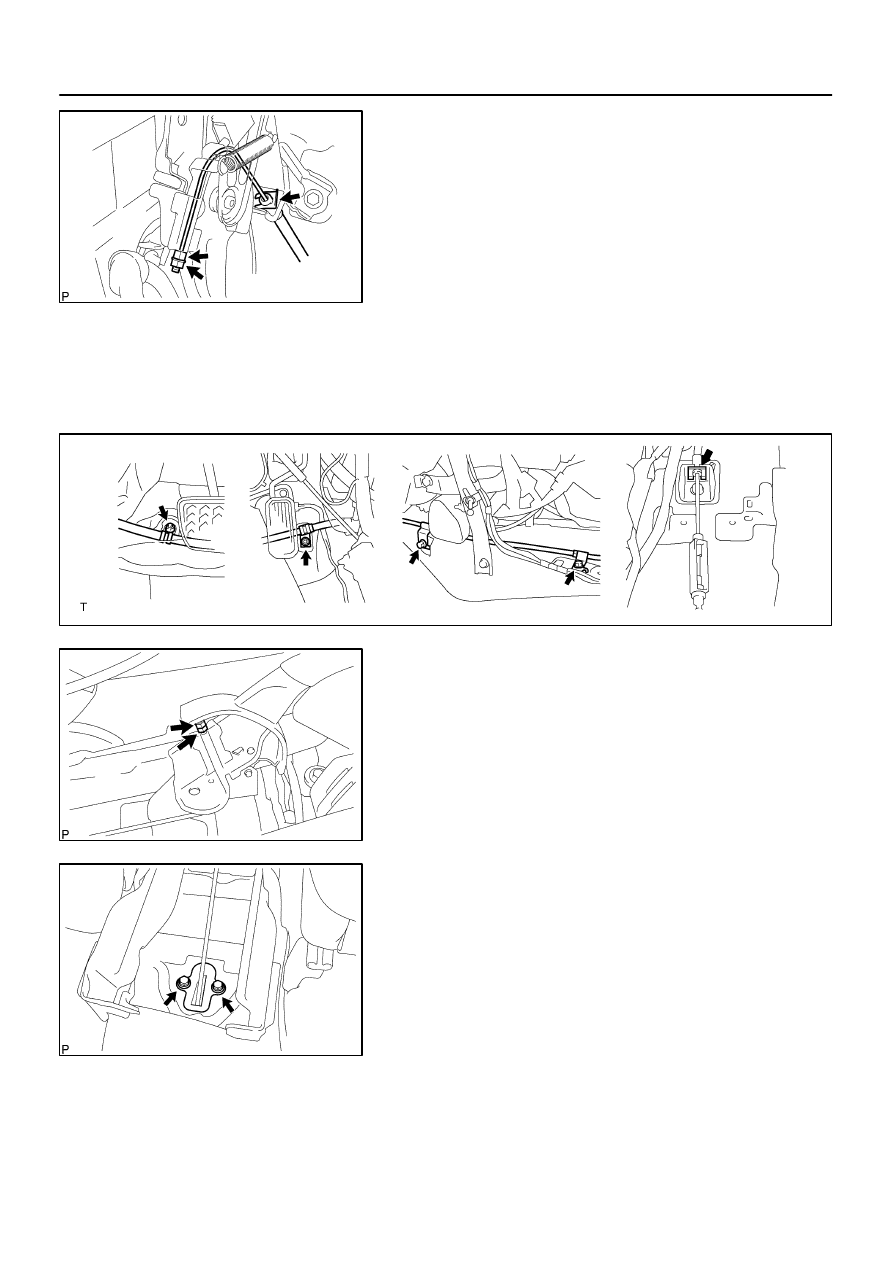 P

T

P

P