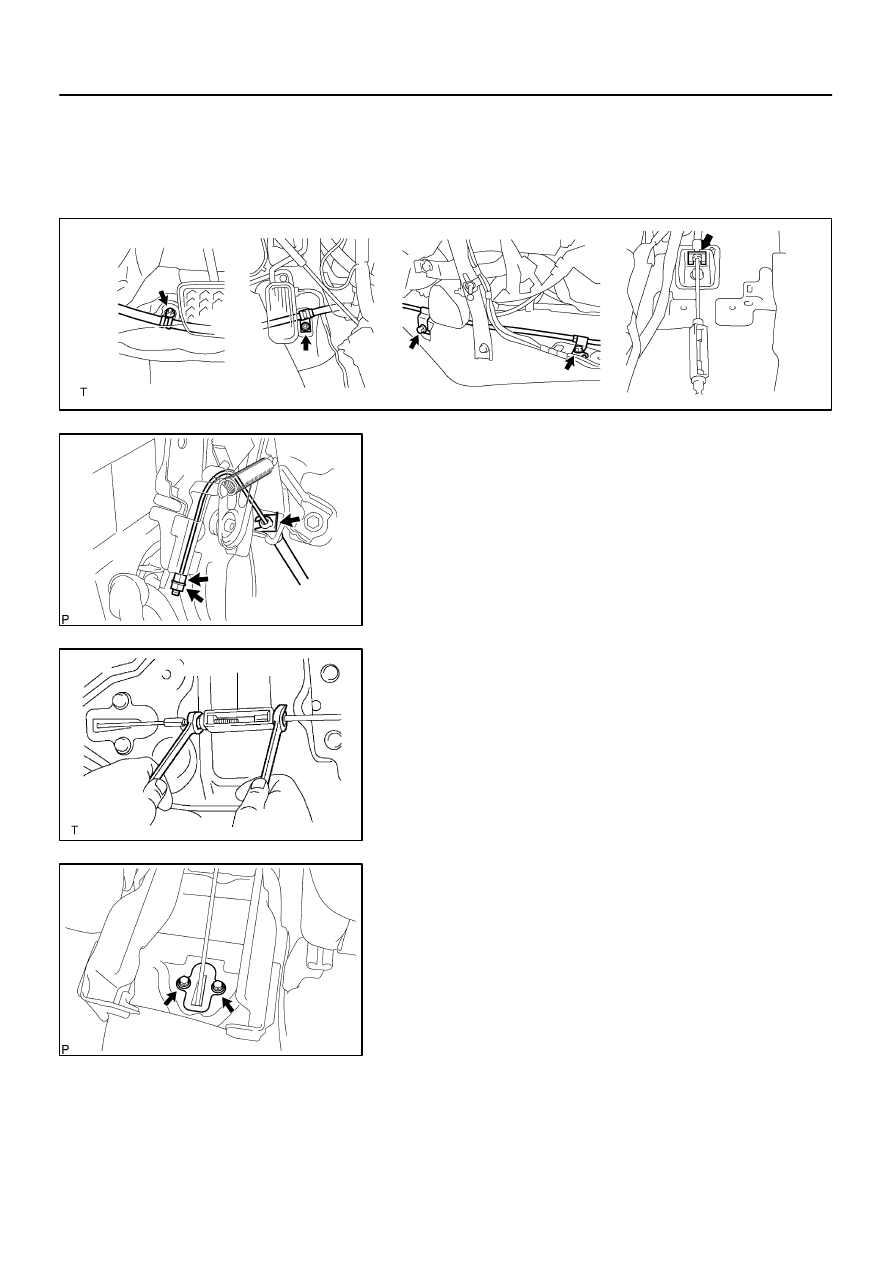 T

P

T

P