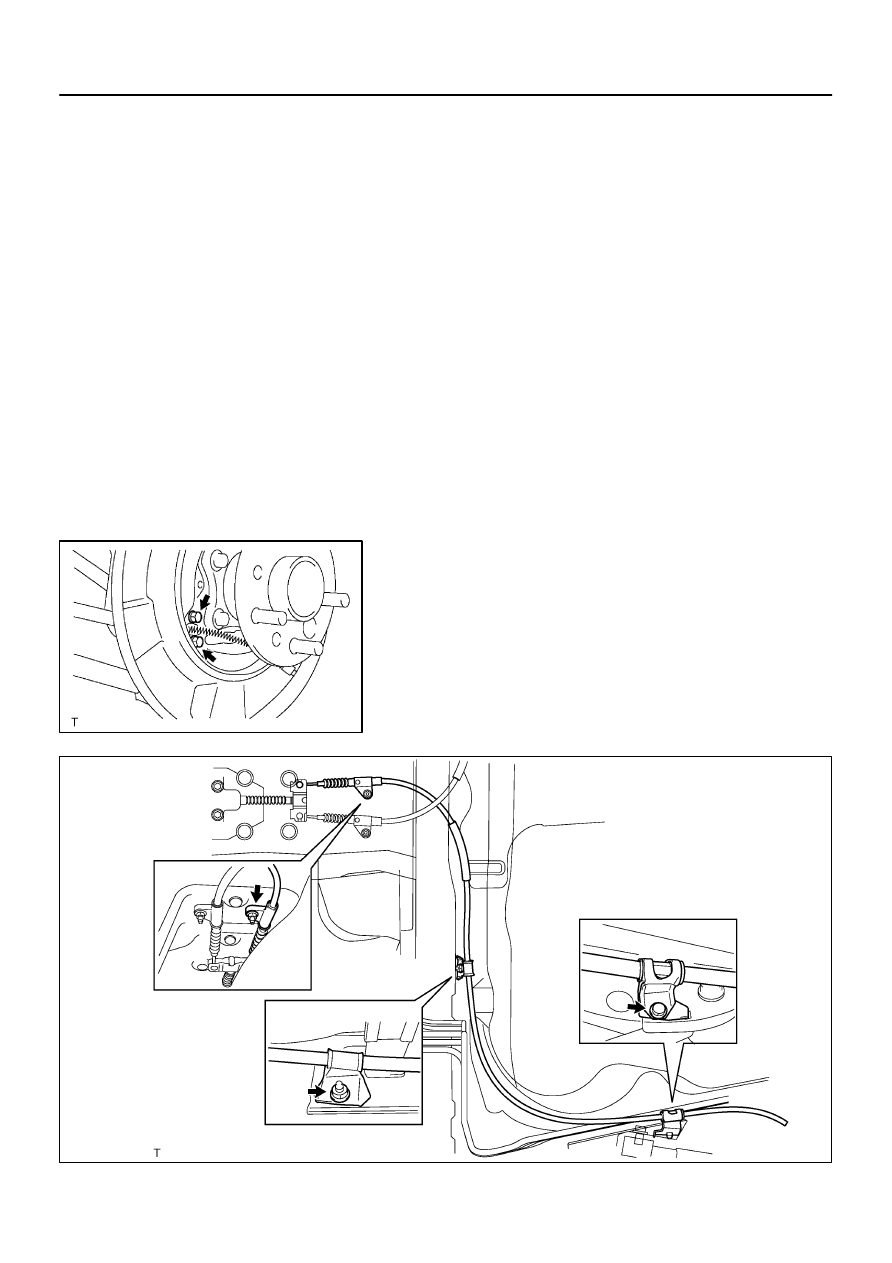 T

T