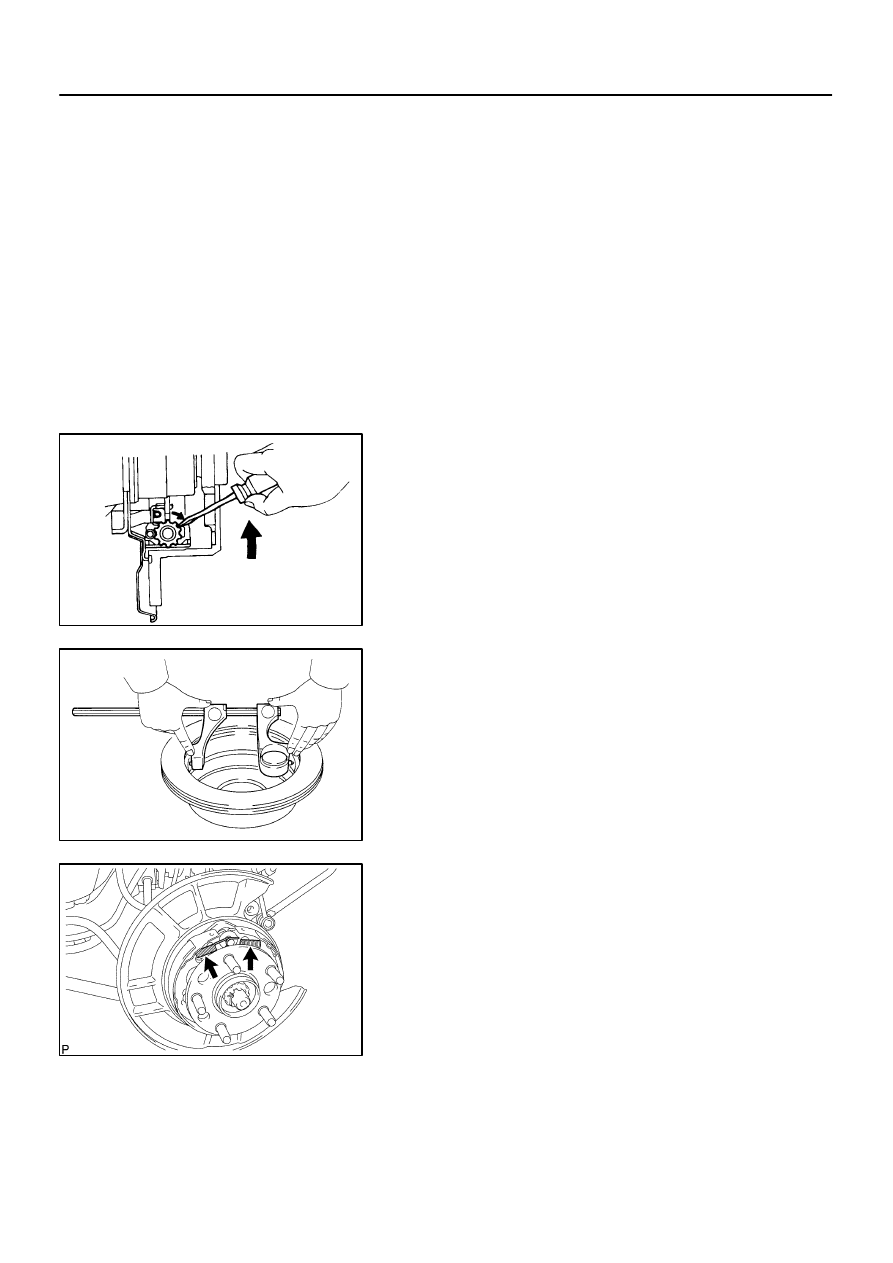 P