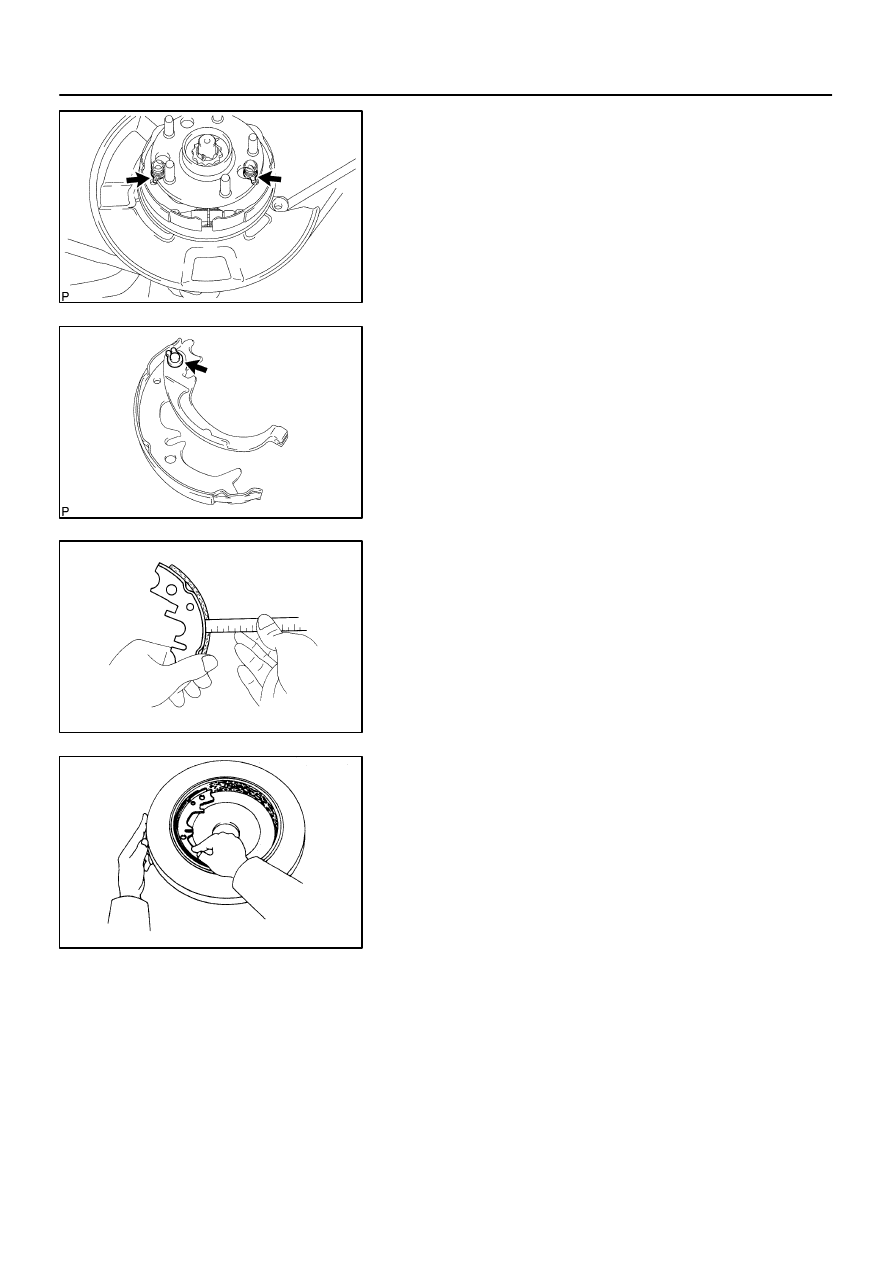 P

P