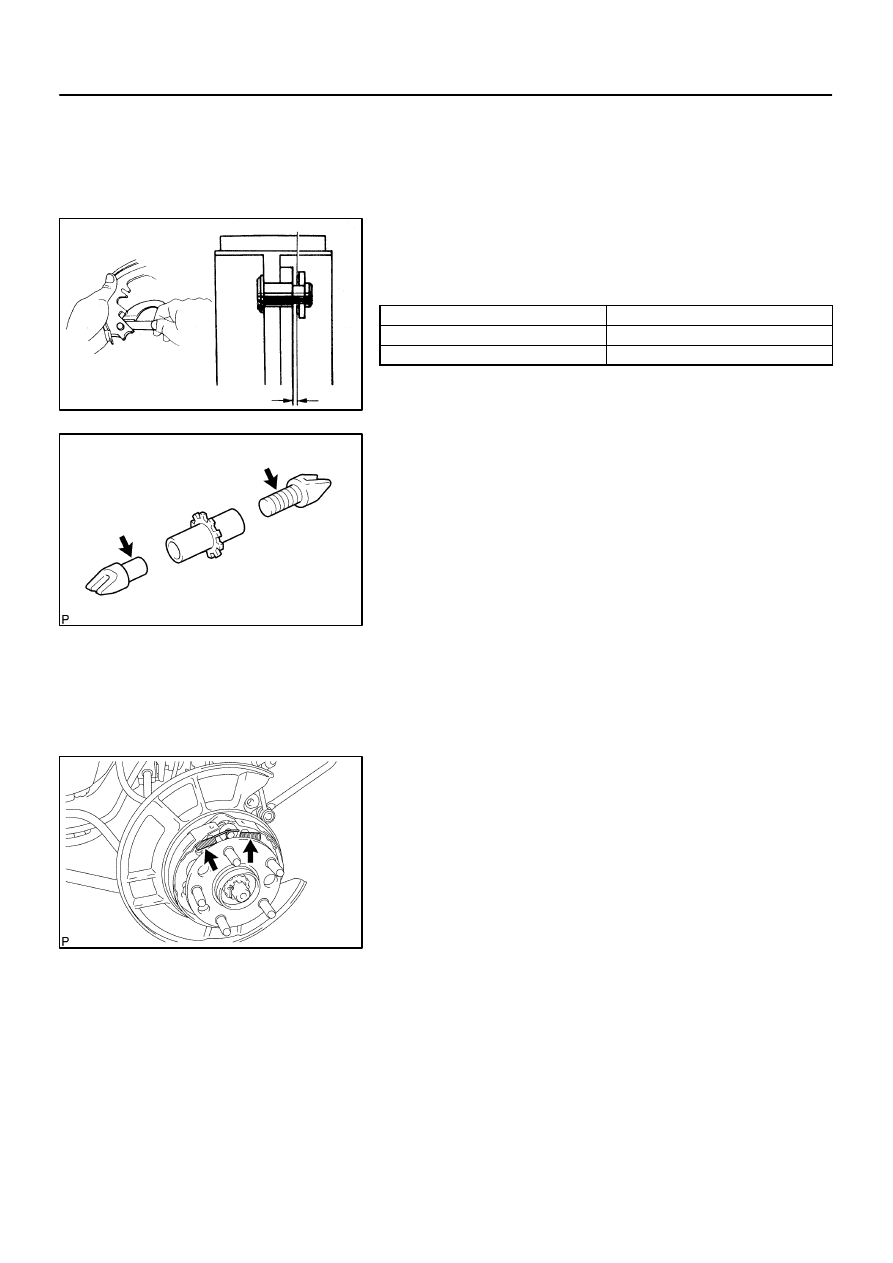 P

P