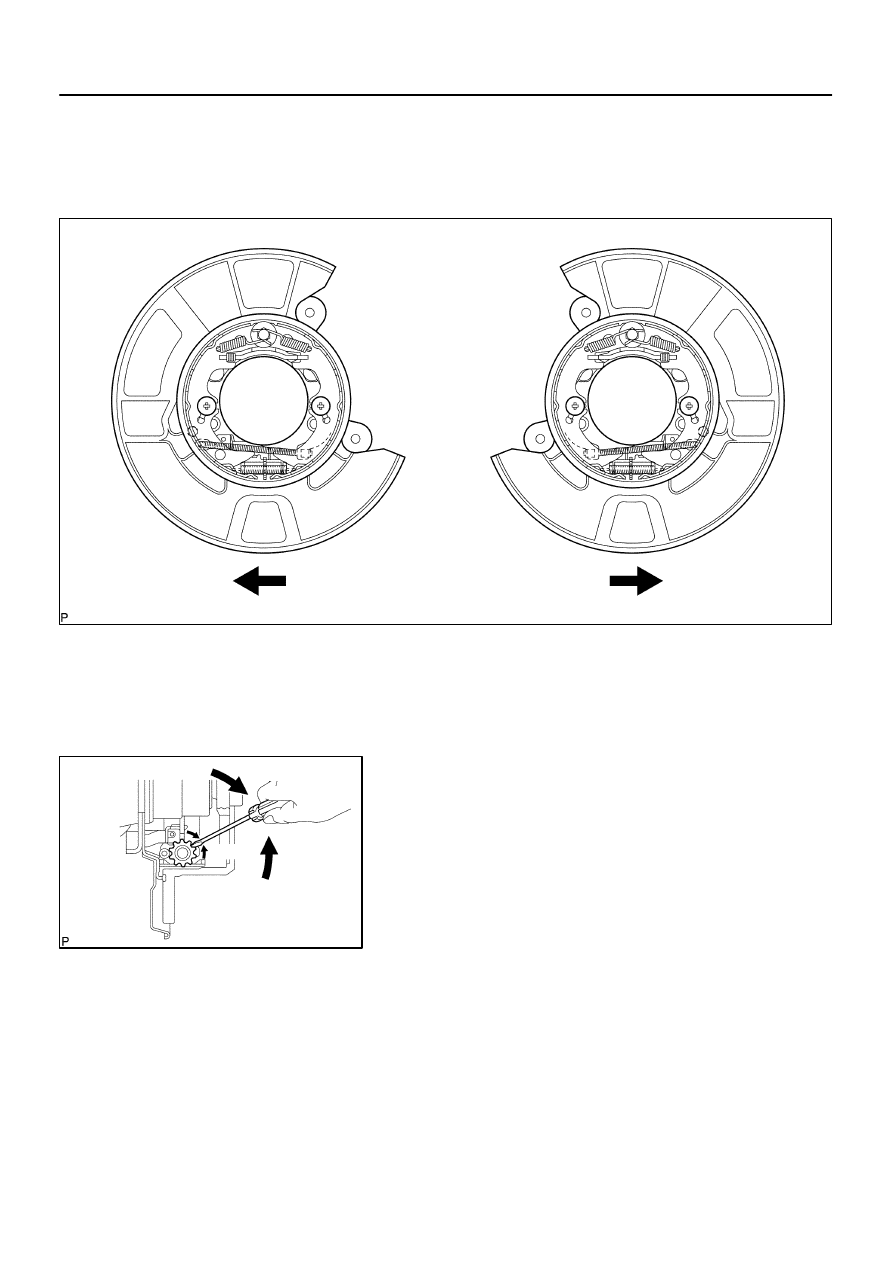 P

P