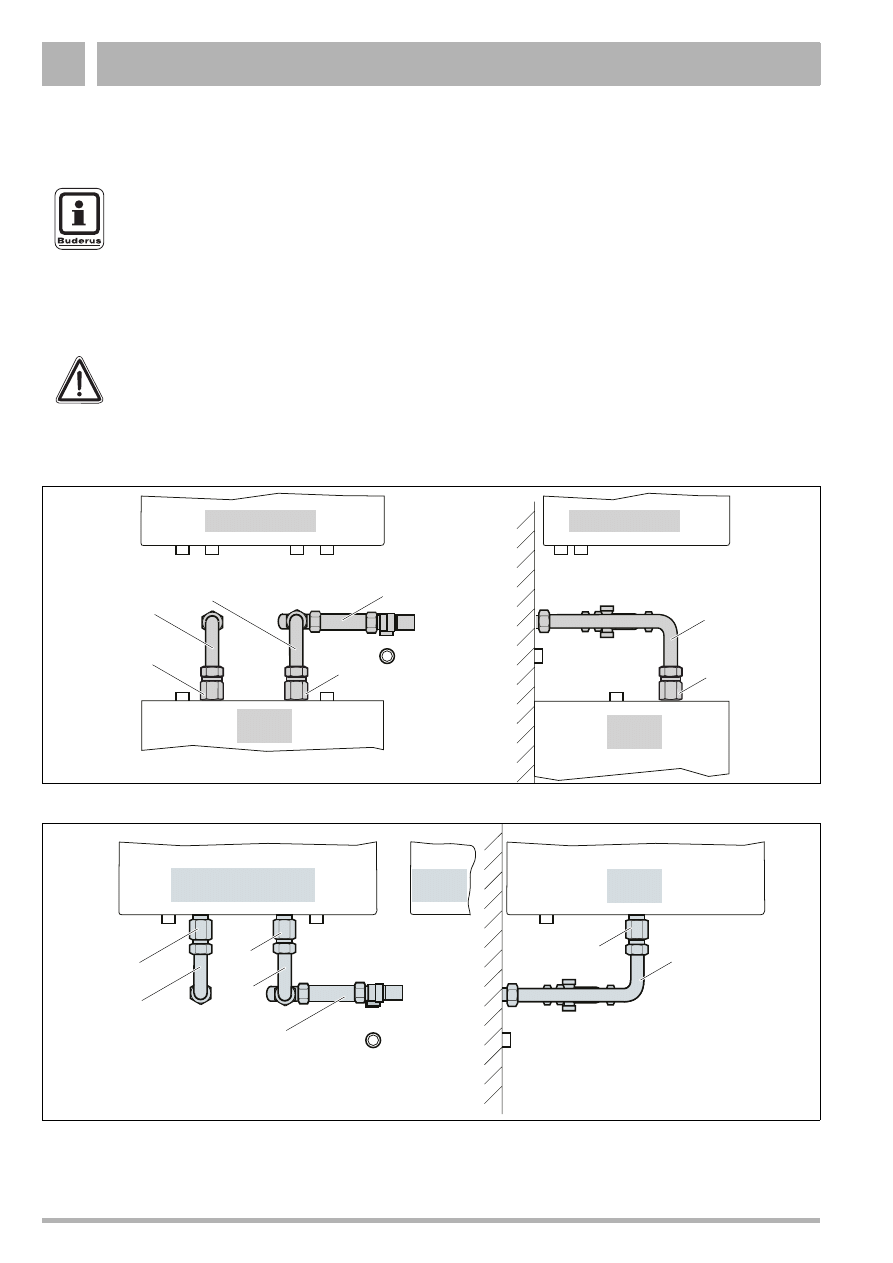 Buderus