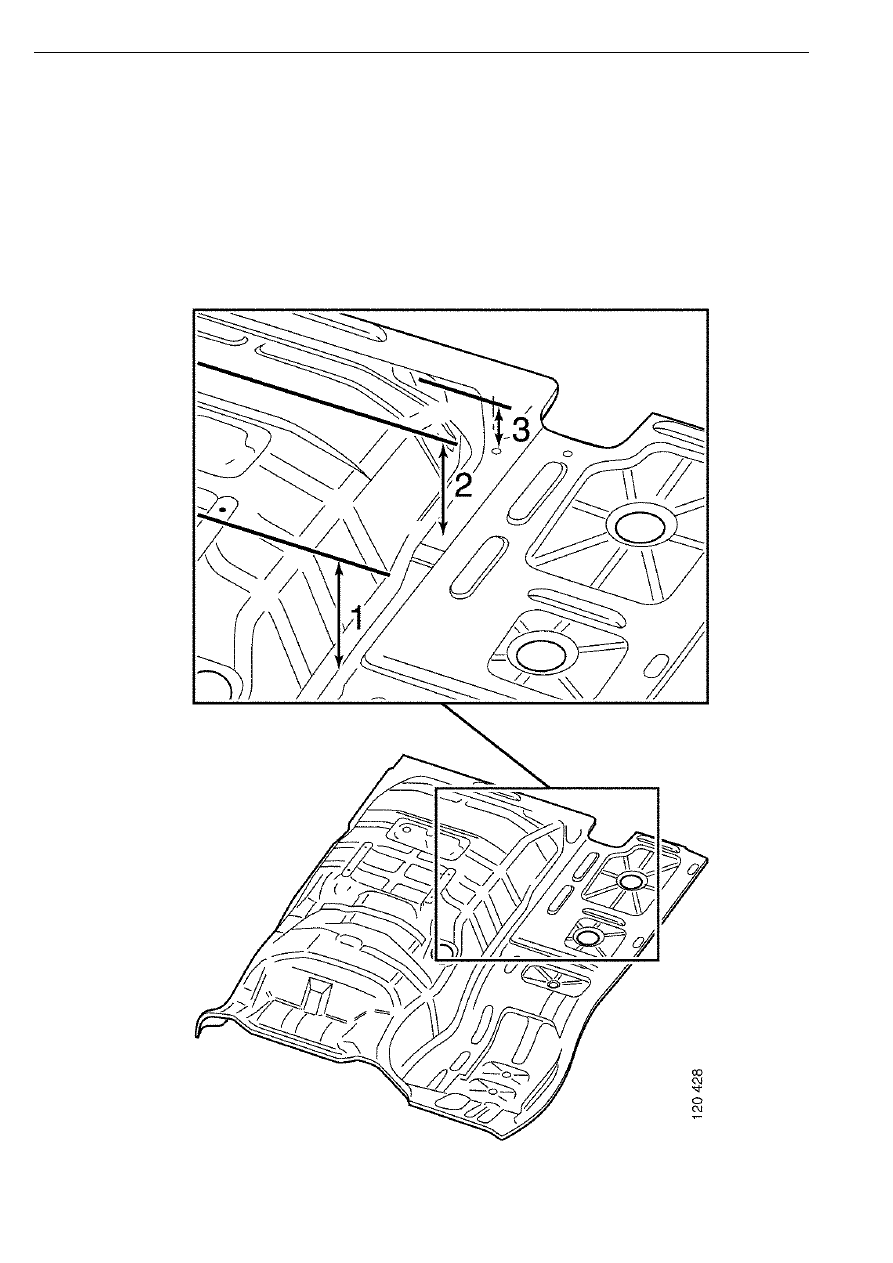 3
2
1
120 428