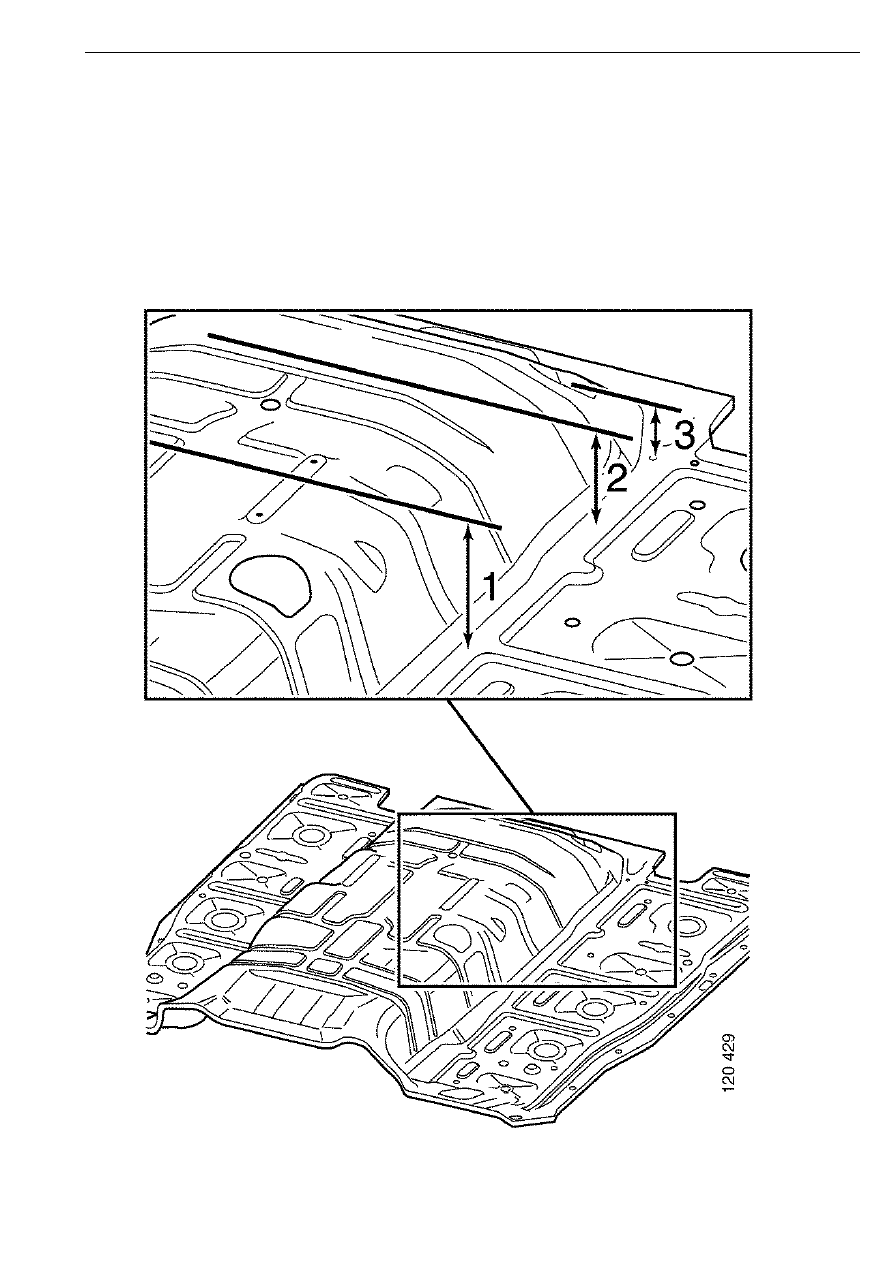 3
2
1
120 429