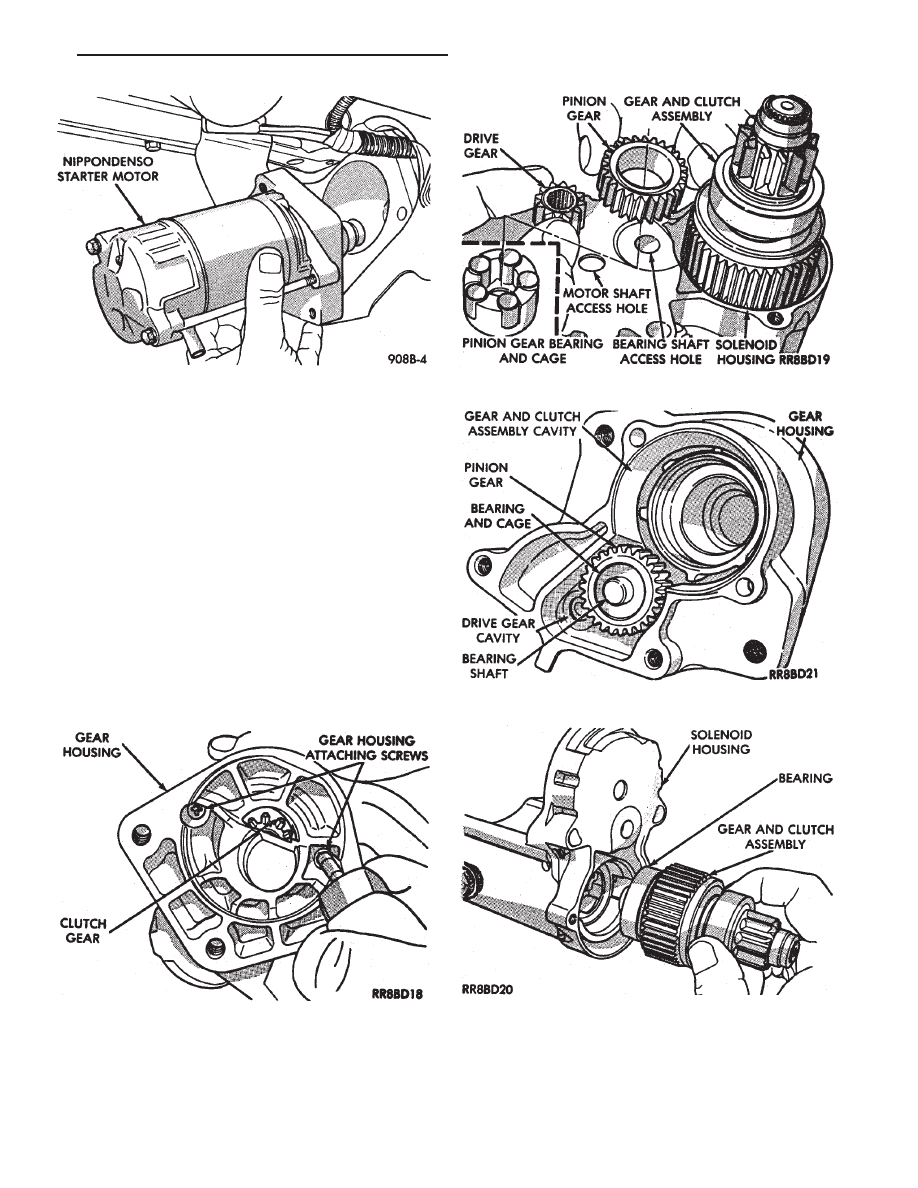 NIPPONDENSO STARTER MOTOR

908B-4

PINION GEAR

GEAR AND CLUTCH ASSEMBLY

DRIVE GEAR

MOTOR SHAFT ACCESS HOLE

PINION GEAR BEARING AND CAGE

BEARING SHAFT ACCESS HOLE

SOLENOID HOUSING

RR8BD19

GEAR AND CLUTCH ASSEMBLY CAVITY

GEAR HOUSING

PINION GEAR

BEARING AND CAGE

DRIVE GEAR CAVITY

BEARING SHAFT

RR8BD21

GEAR HOUSING

GEAR HOUSING ATTACHING SCREWS

CLUTCH GEAR

RR8BD18

SOLENOID HOUSING

BEARING

GEAR AND CLUTCH ASSEMBLY

RR8BD20