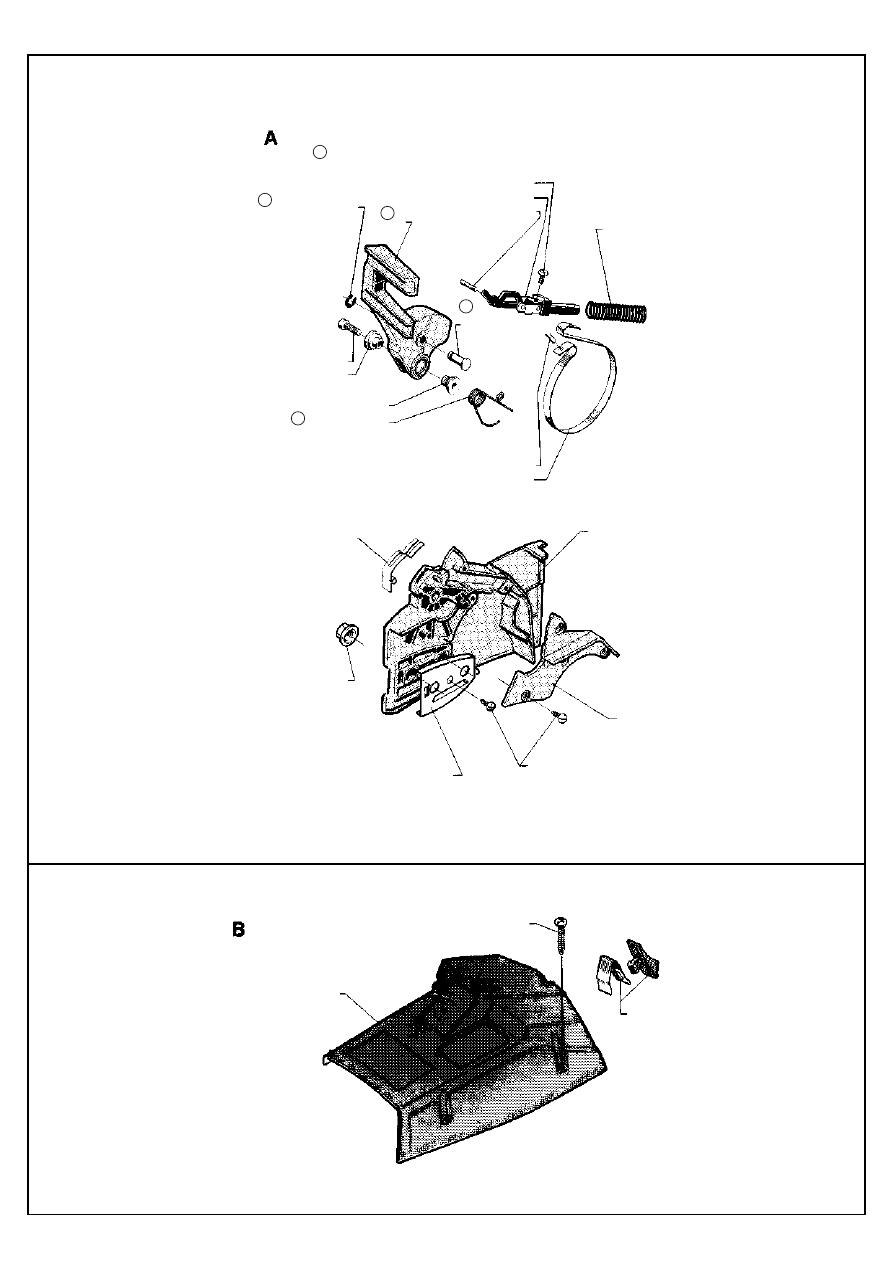 A

B