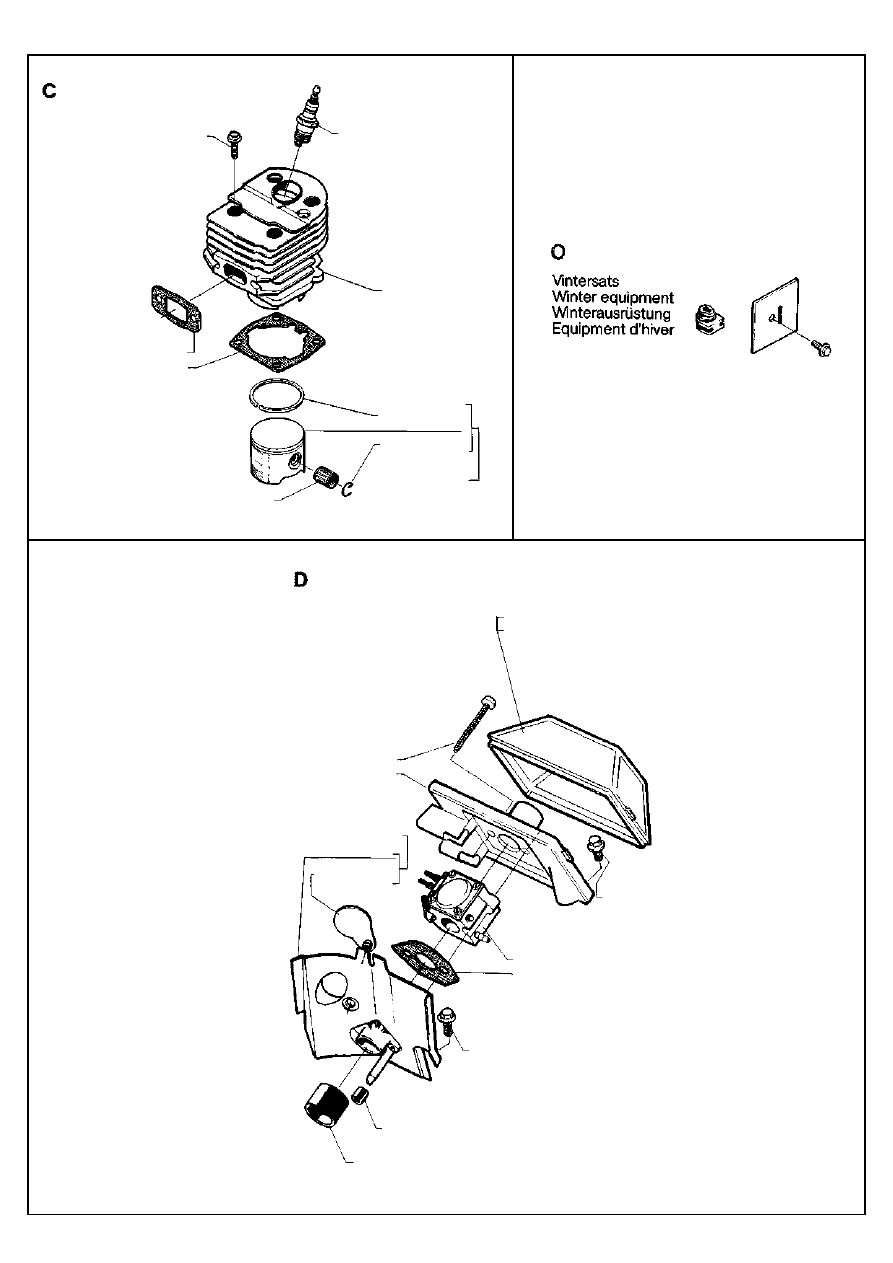 C

O

Vintersats
Winter equipment
Winterausrüstung
Equipment d'hiver

D