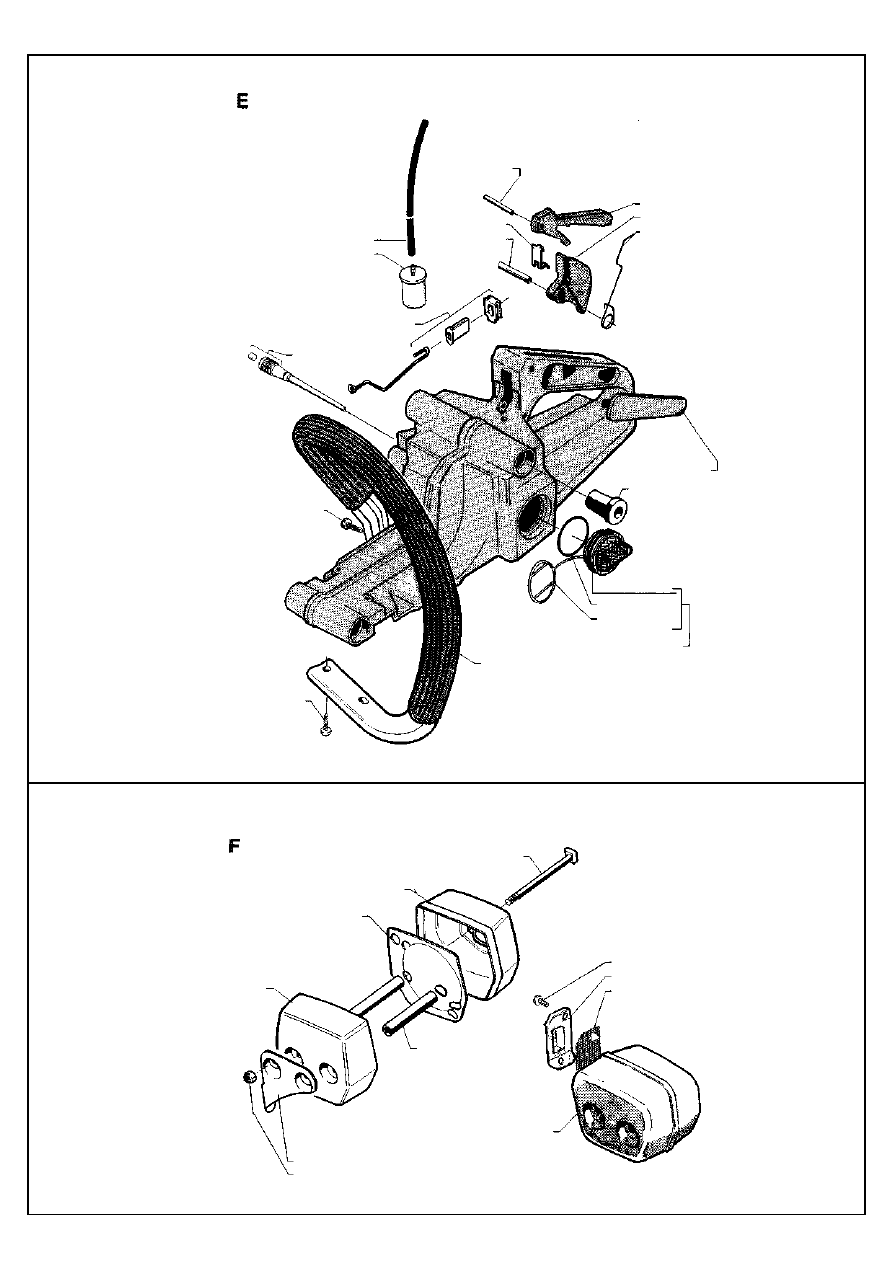 E

F