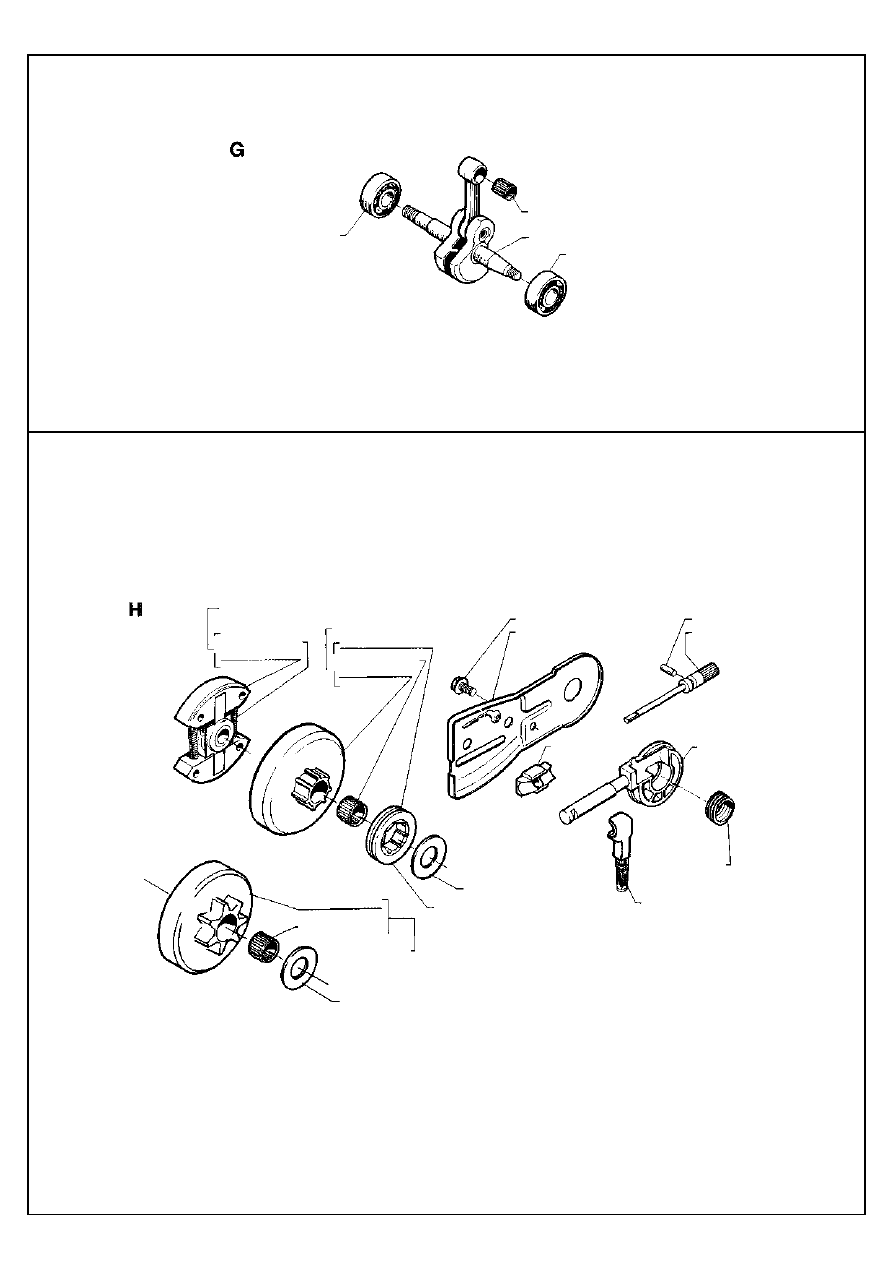 G

H