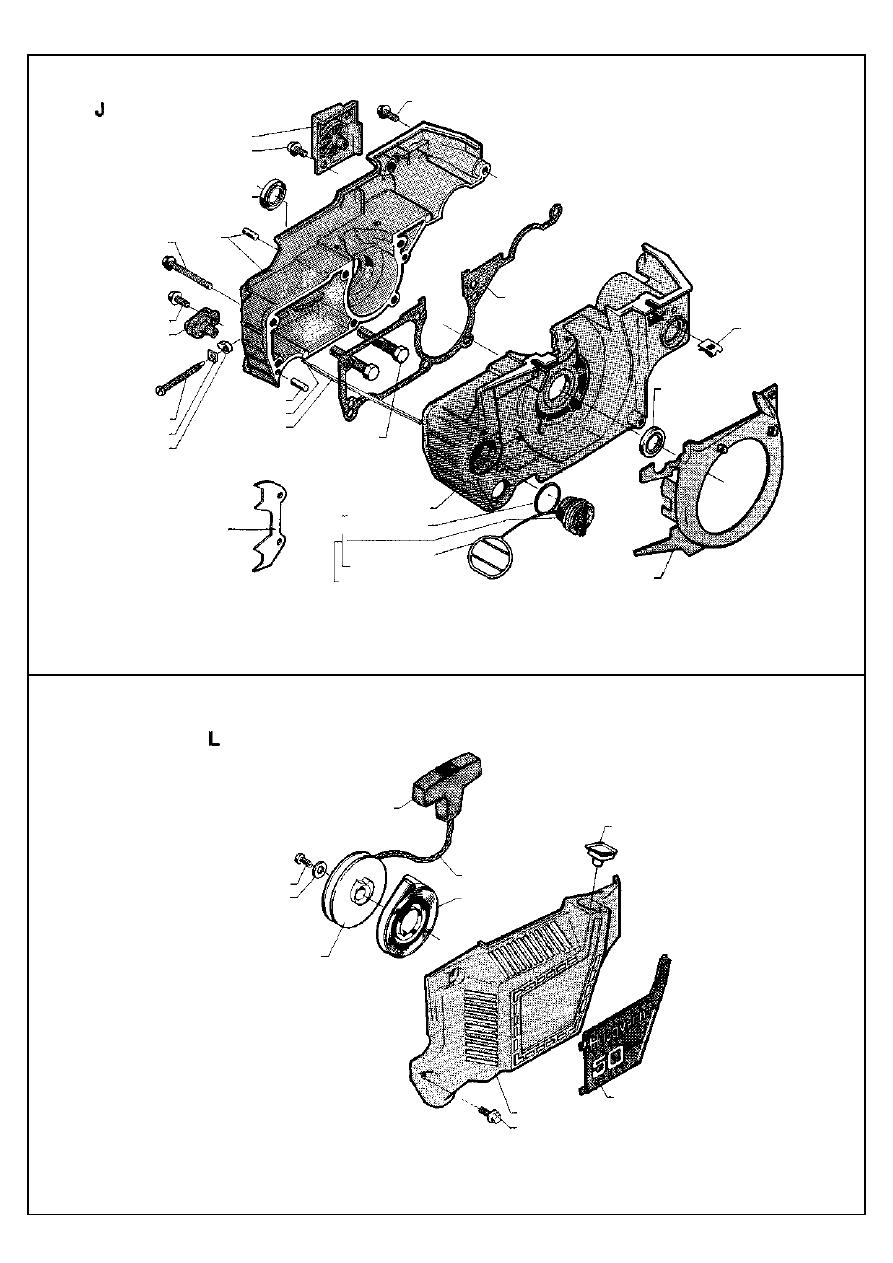 J

L