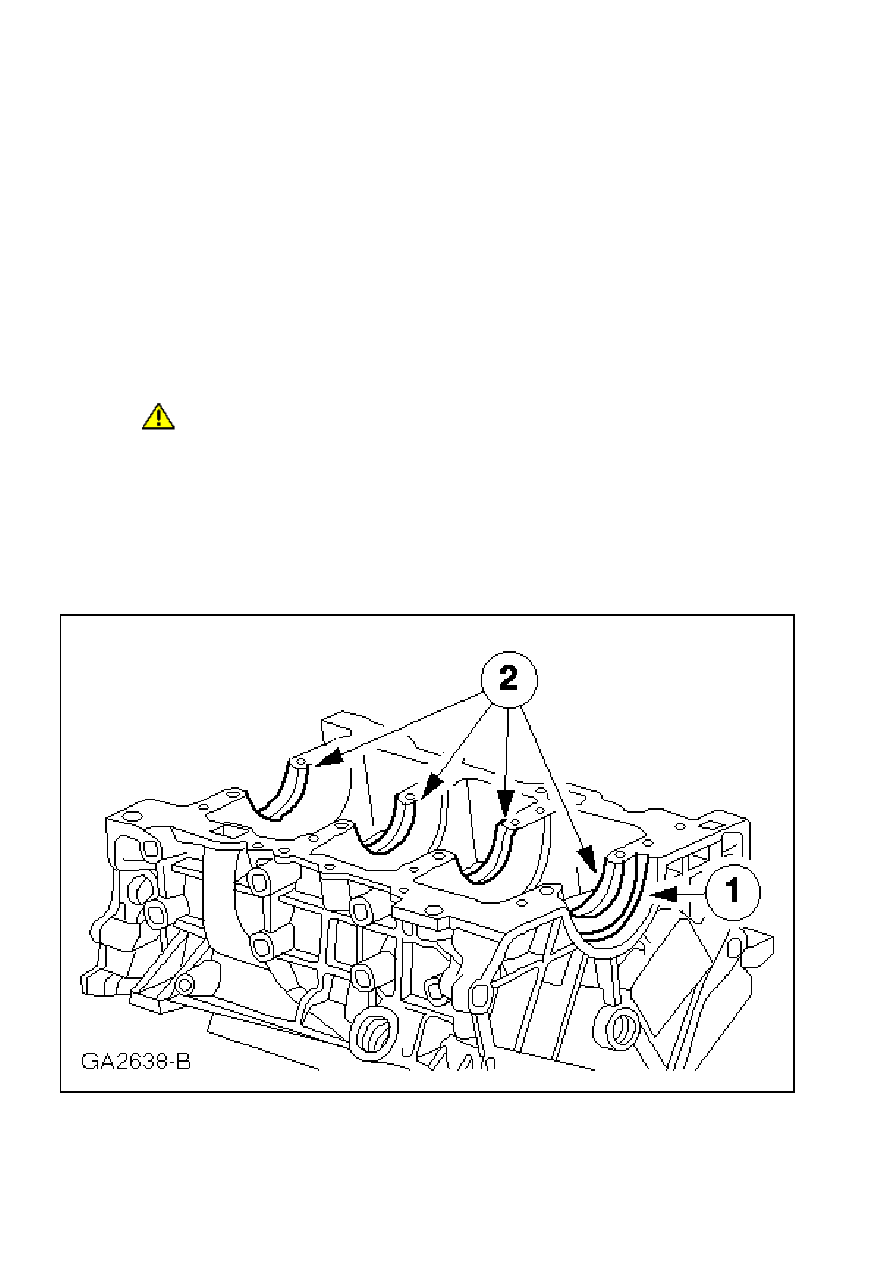 2

1

GA2638-B