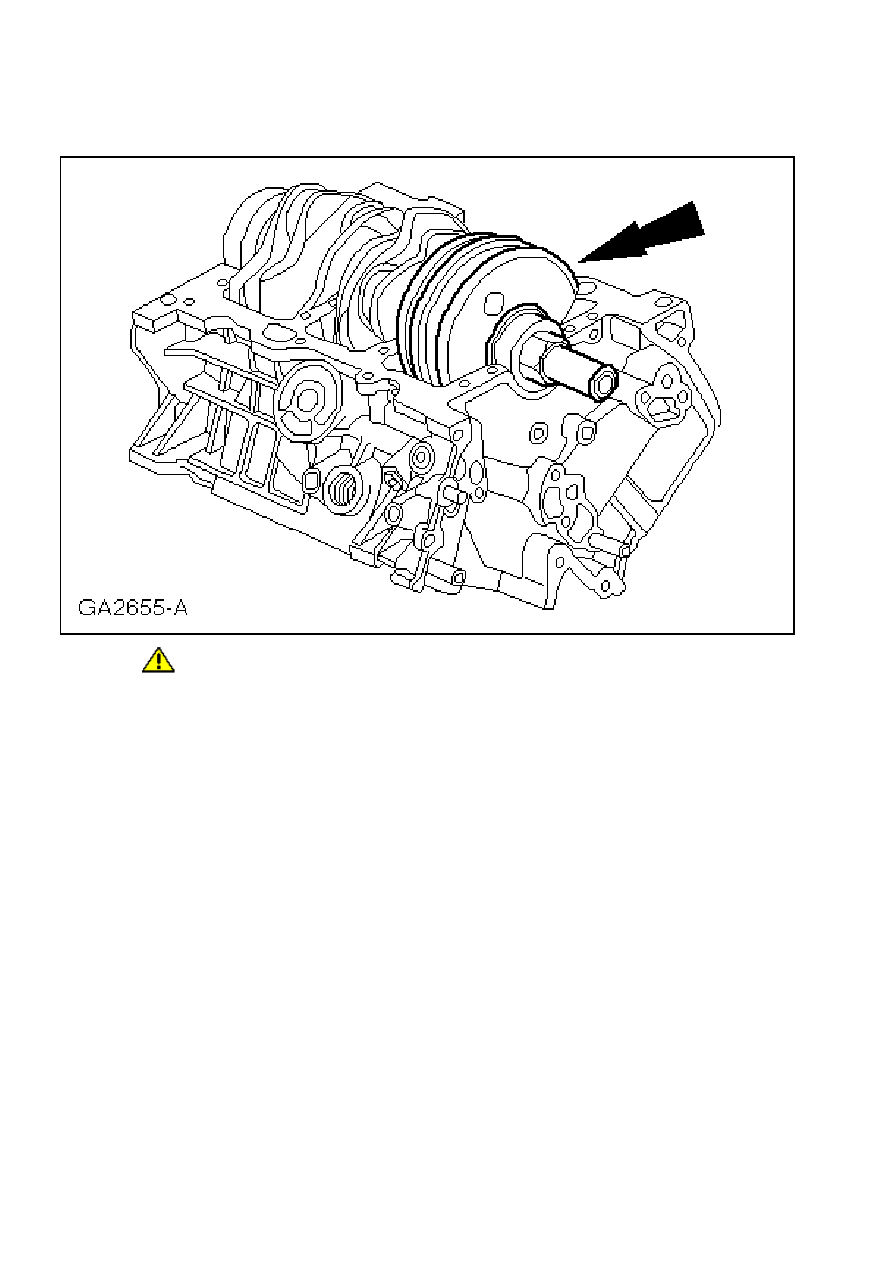 GA2655-A