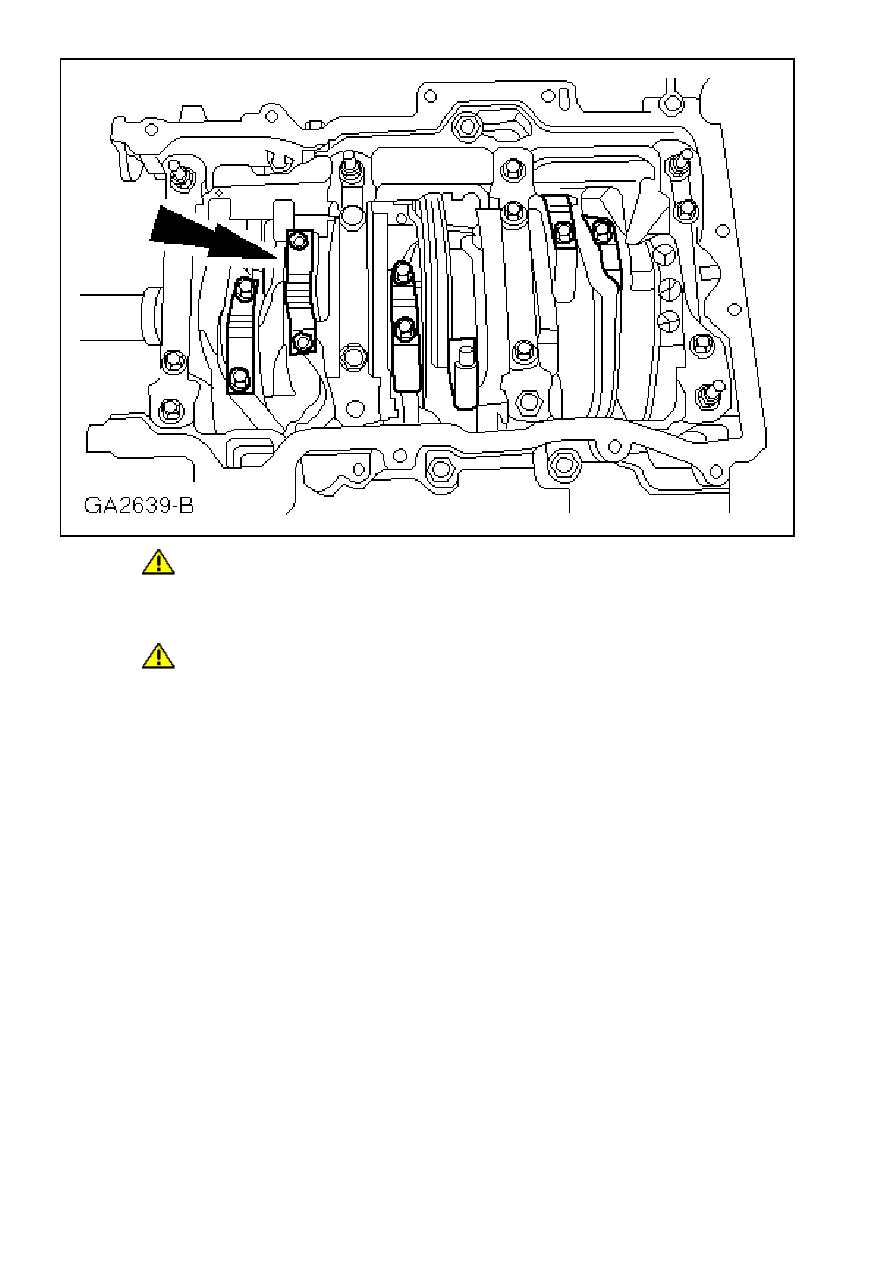 GA2639-B