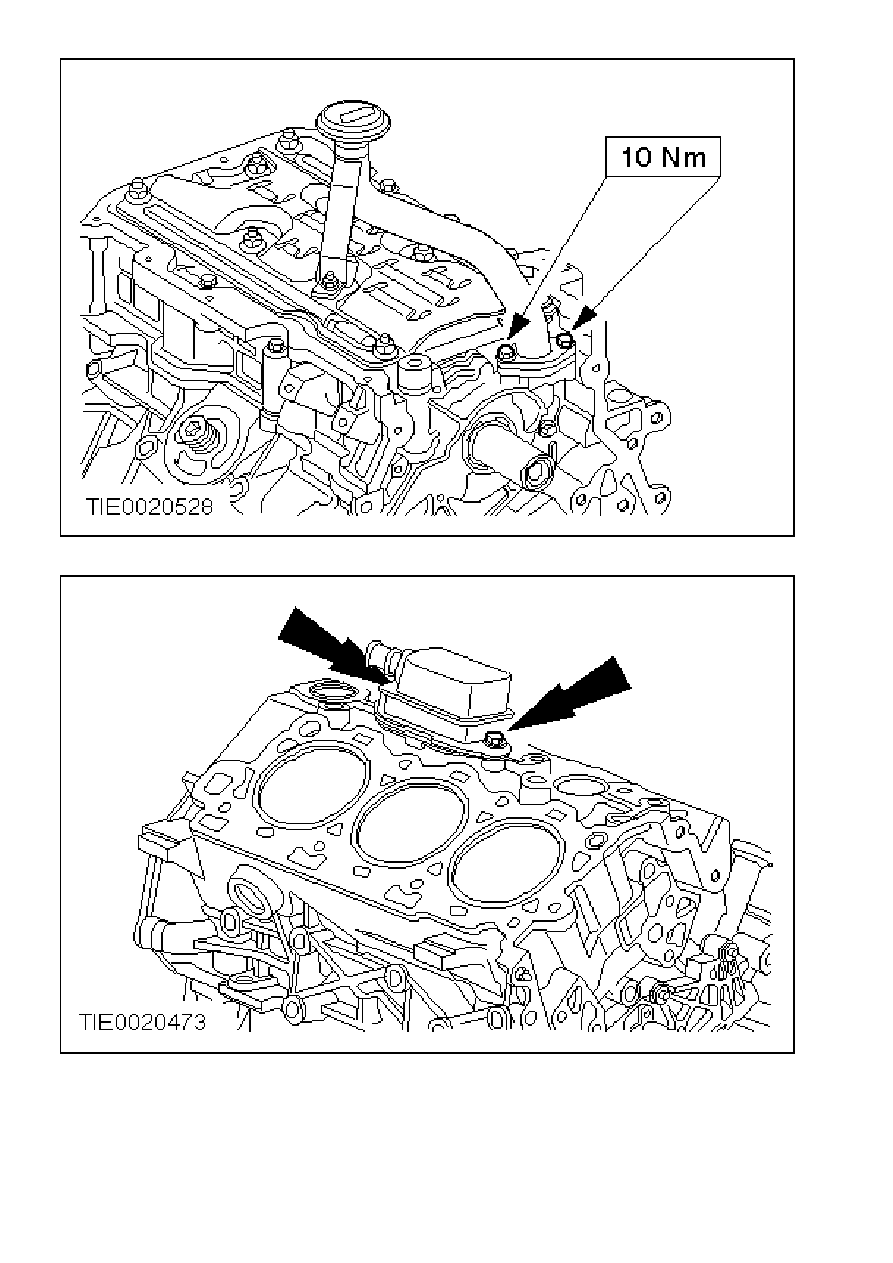 10 Nm

TIE0020528

TIE0020473