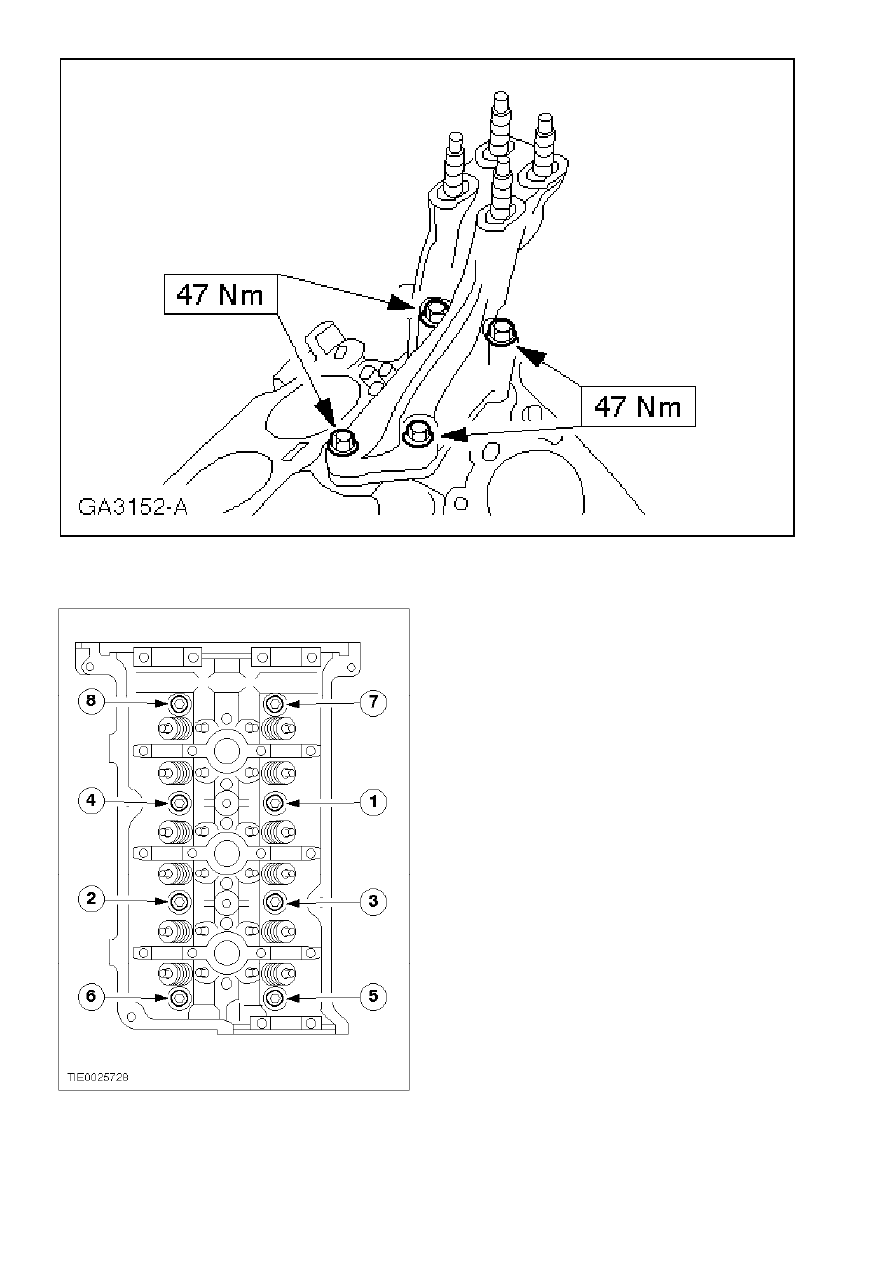 47 Nm

47 Nm

GA3152-A

8

7

4

1

2

3

6

5

TIE0025729