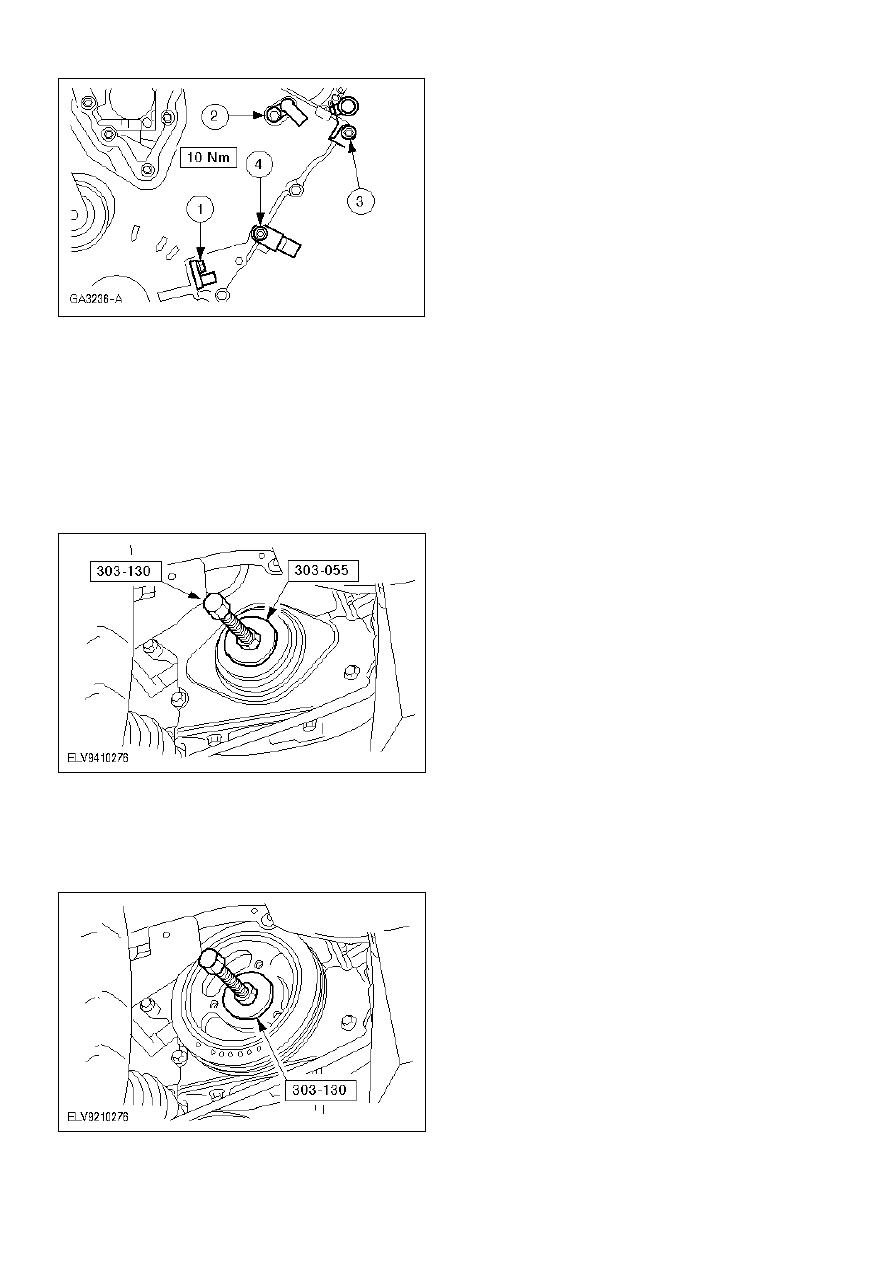 2
10 Nm
4
3
1
GA3236-A

303-130
303-055
ELV9410276

303-130
ELV9210276