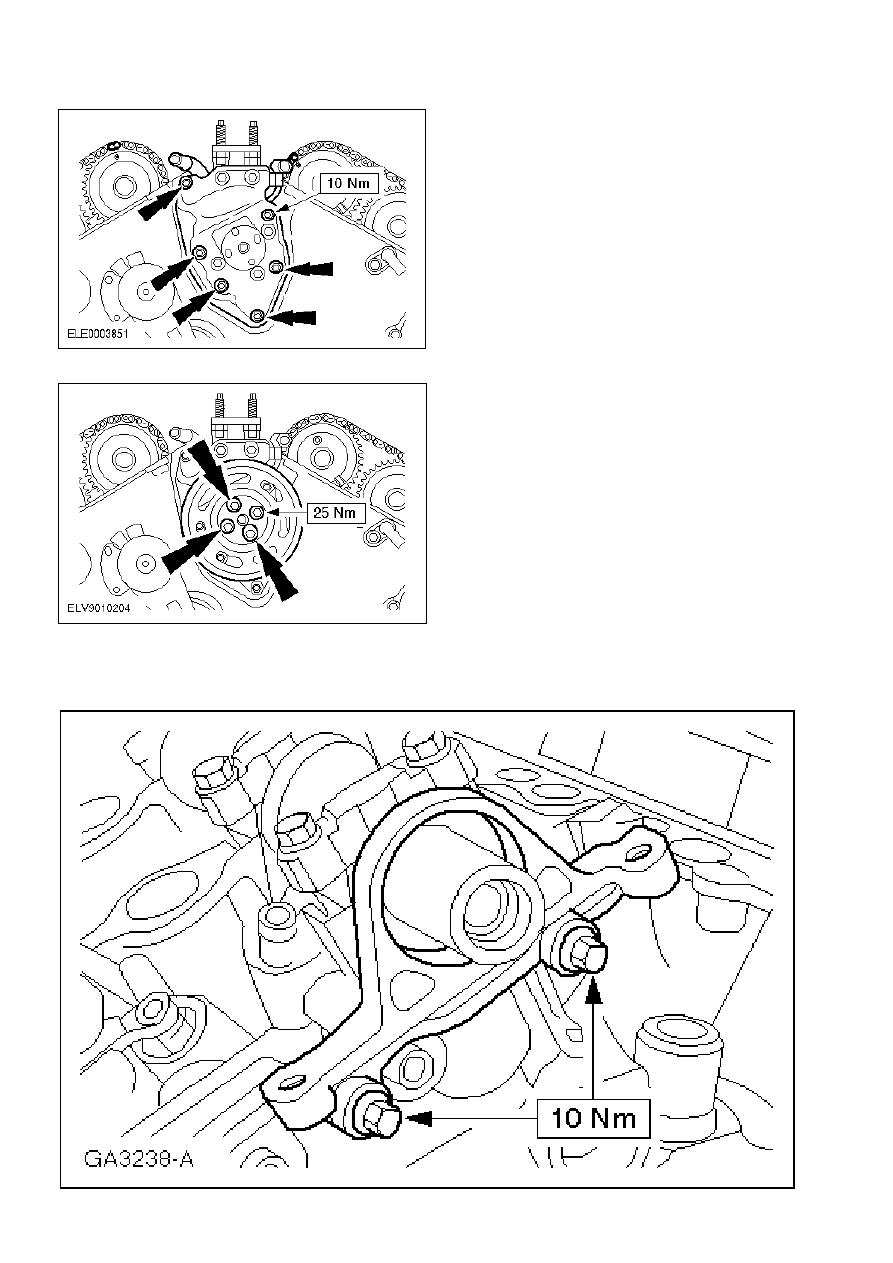 10 Nm

ELE0003851

25 Nm

ELV9010204

10 Nm

GA3238-A