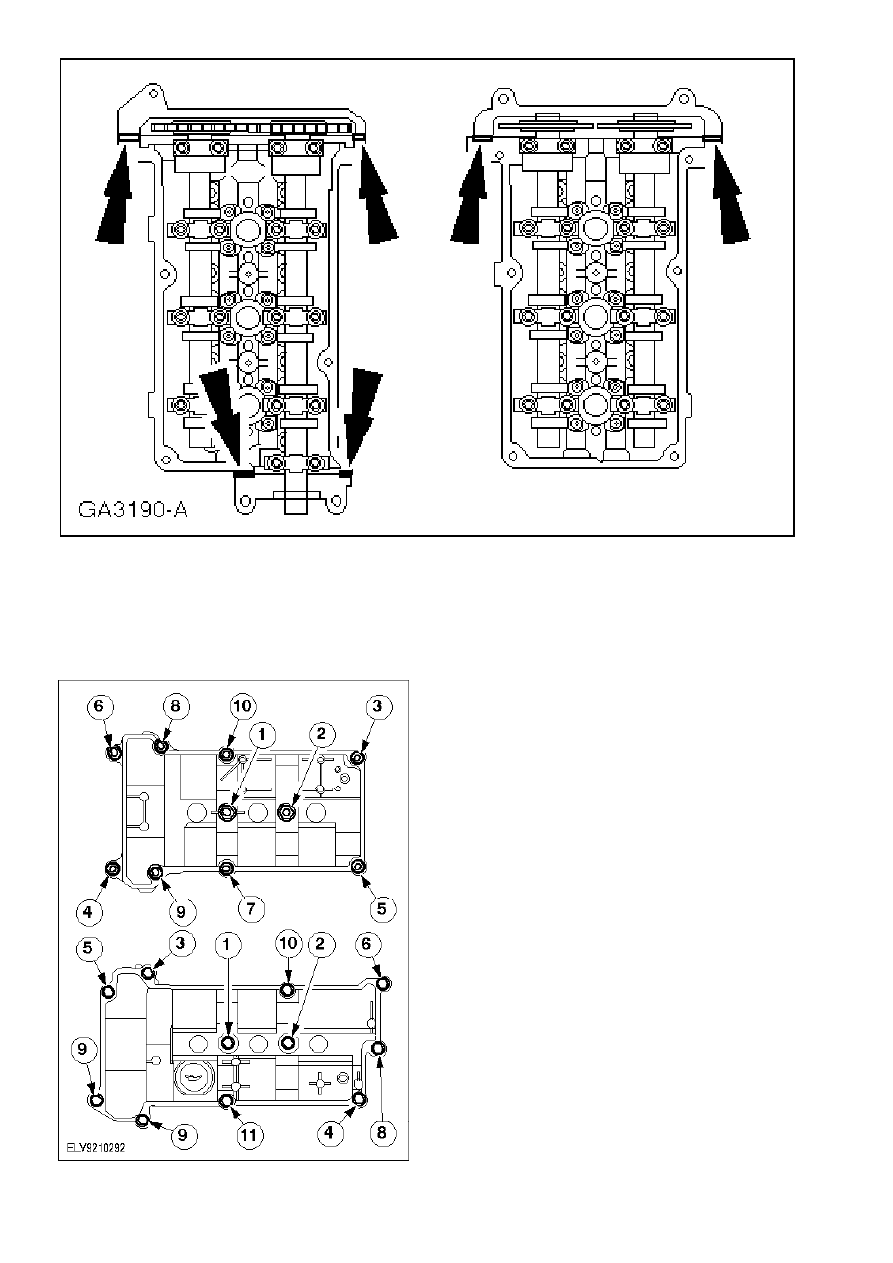 GA3190-A

6
8
10
1
2
3
4
9
7
5

5
3
1
10
2
6
9
9
11
4
8

ELY9210292