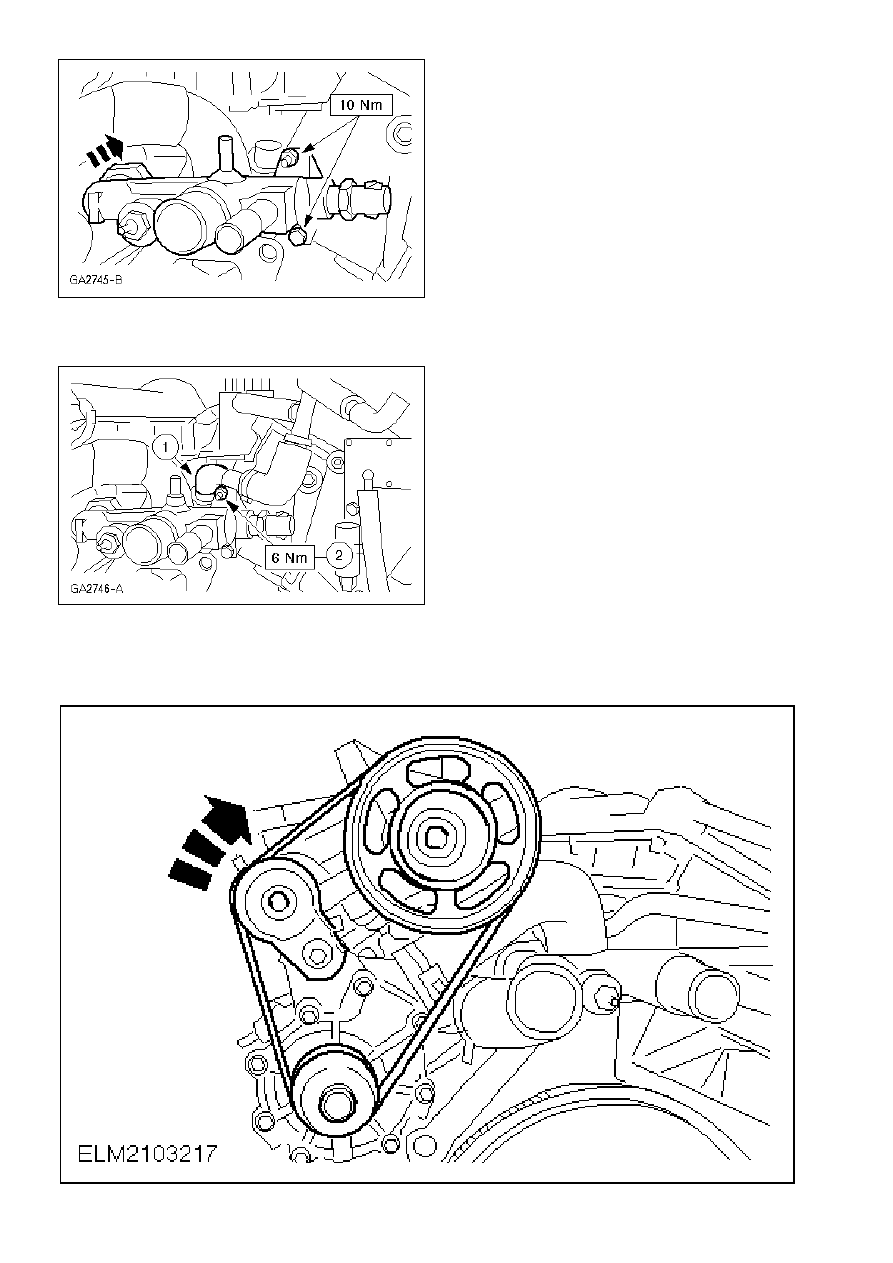 10 Nm

GA2745-B

1

6 Nm

2

GA2746-A

ELM2103217