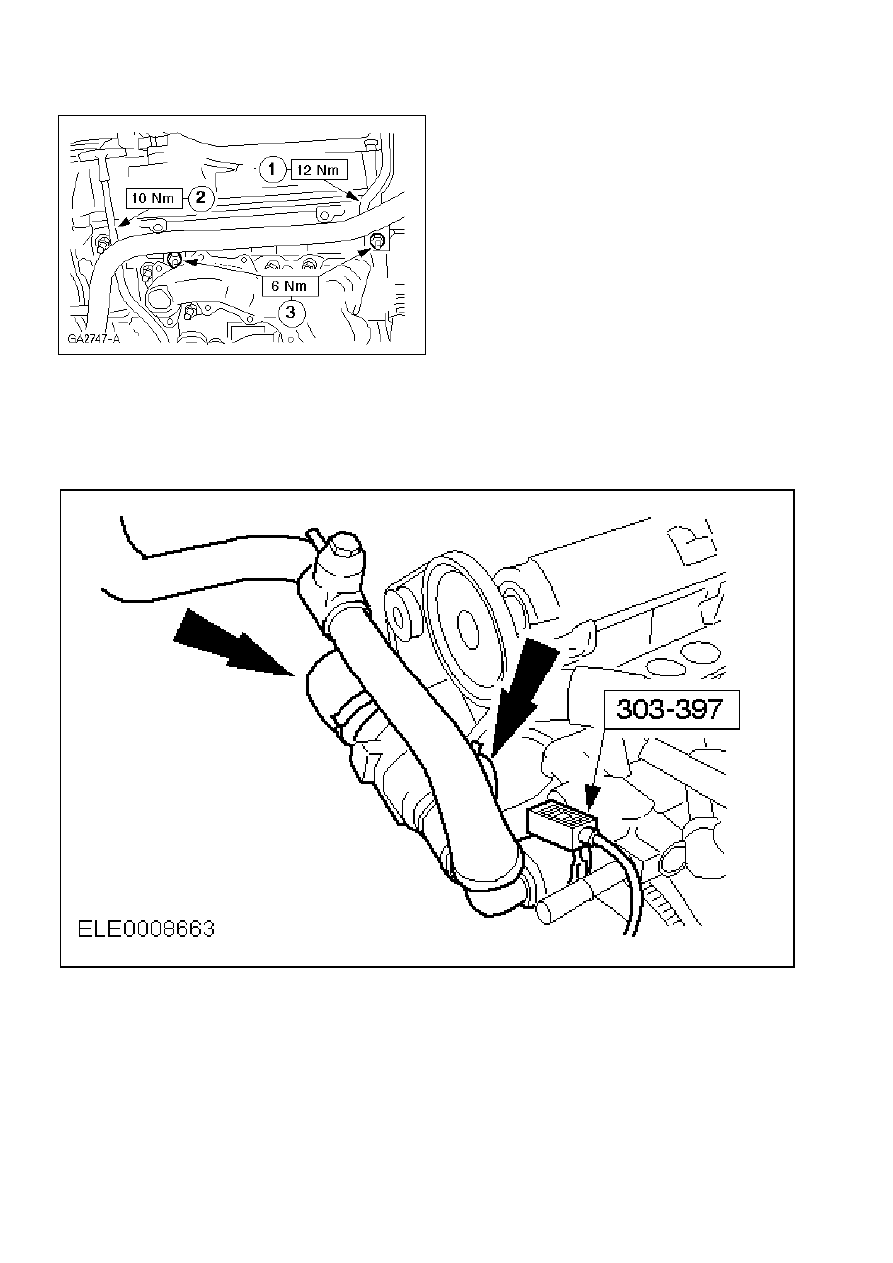 1 12 Nm
10 Nm 2
6 Nm
3
GA2747-A

303-397
ELE0008663